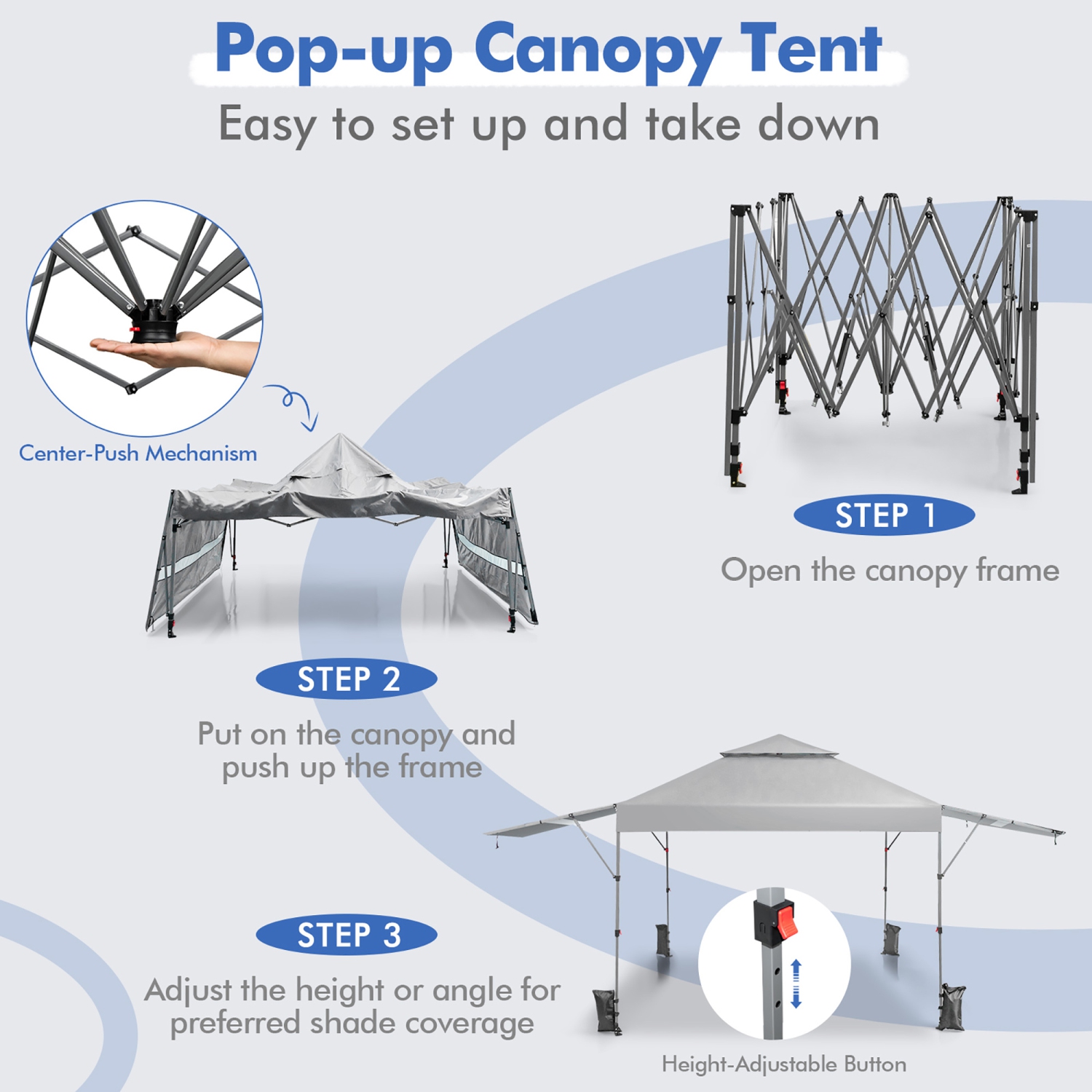 Pop-up Canopy Tent

Easy to set up and take down

Center-Push Mechanism

STEP 1

Open the canopy frame

STEP 2

Put on the canopy and push up the frame

STEP 3

Adjust the height or angle for preferred shade coverage

Height-Adjustable Button