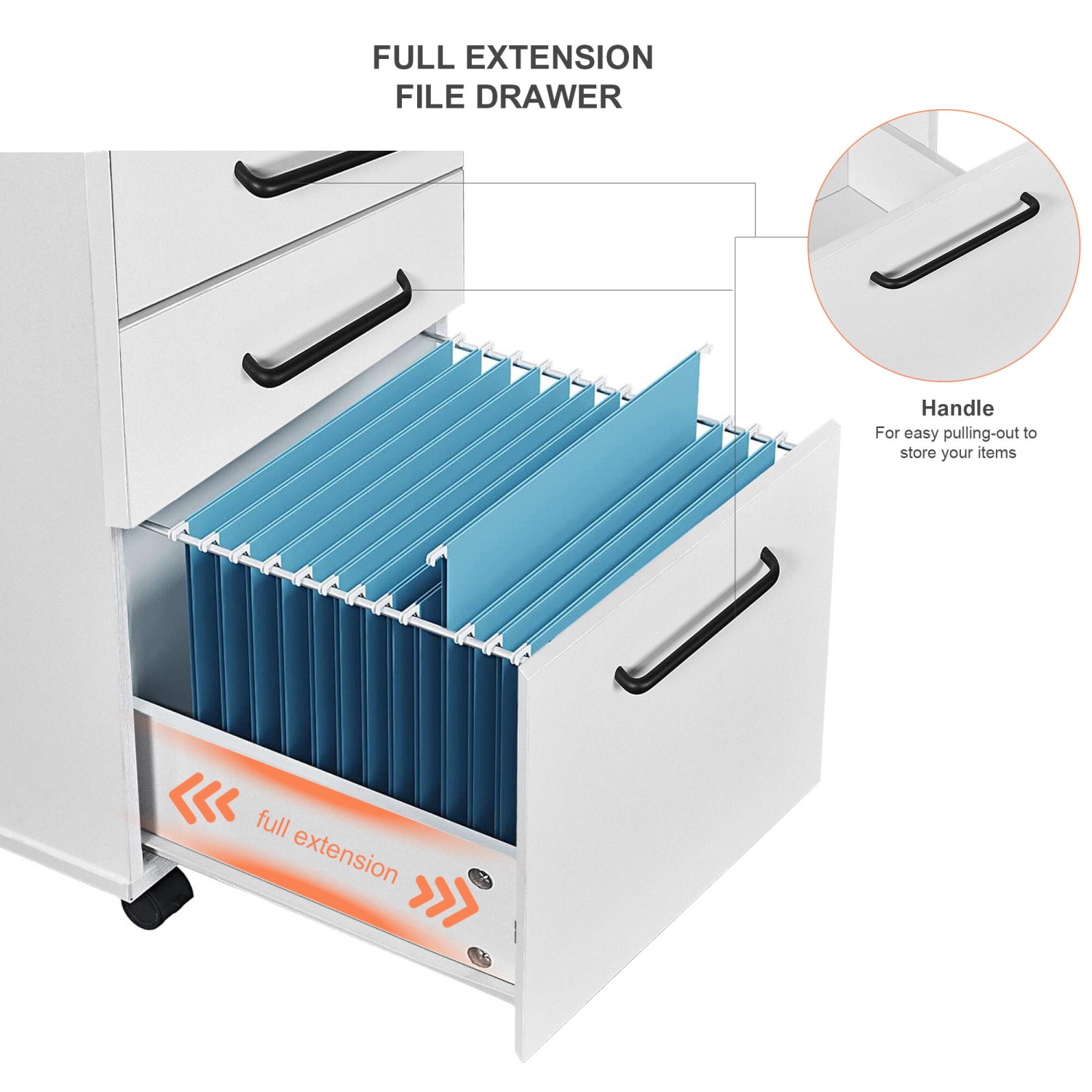 FULL EXTENSION
FILE DRAWER

Handle
For easy pulling-out to store your items

full extension