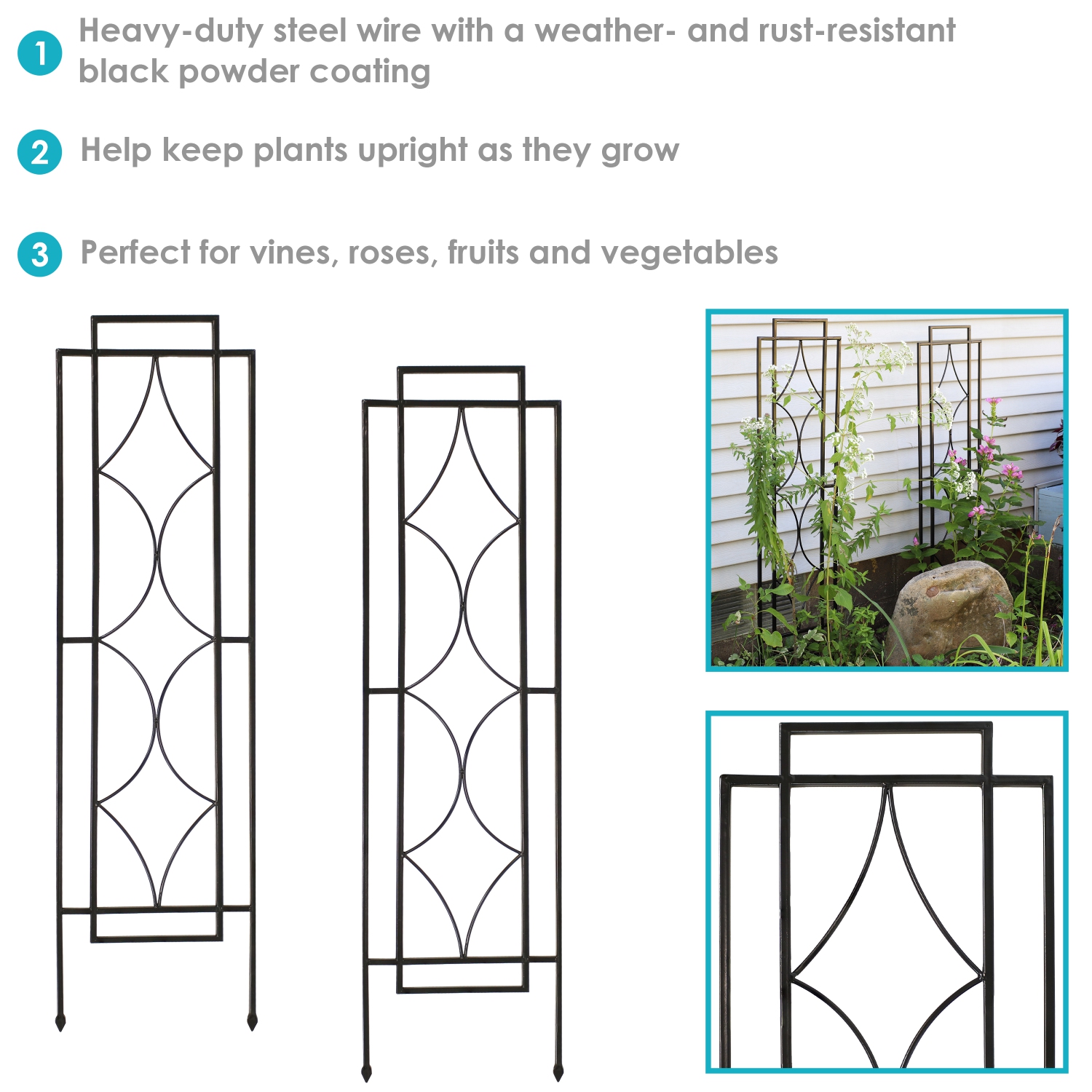 1 Heavy-duty steel wire with a weather- and rust-resistant black powder coating

2 Help keep plants upright as they grow

3 Perfect for vines, roses, fruits and vegetables