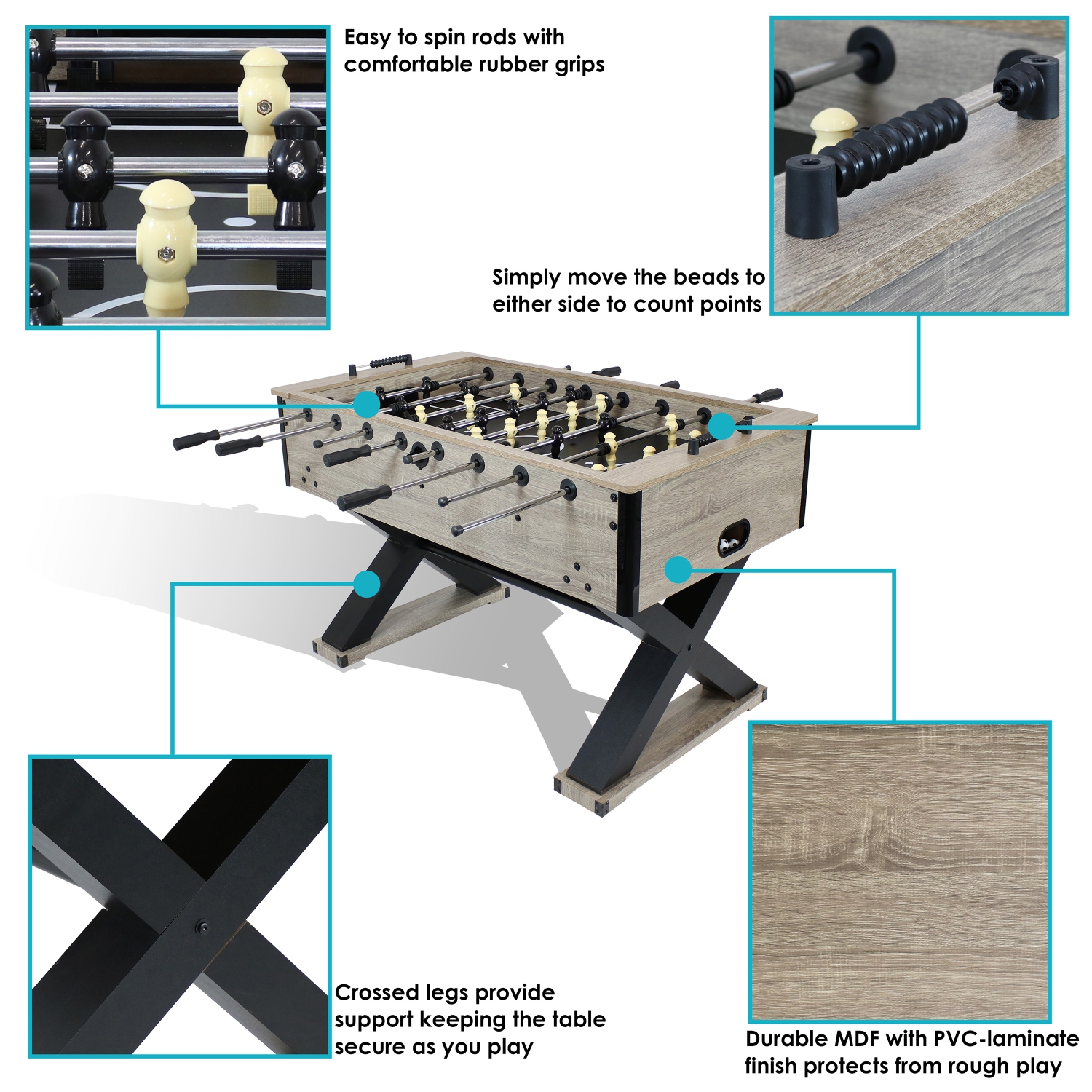 Easy to spin rods with comfortable rubber grips

Simply move the beads to either side to count points

Crossed legs provide support keeping the table secure as you play

Durable MDF with PVC-laminate finish protects from rough play