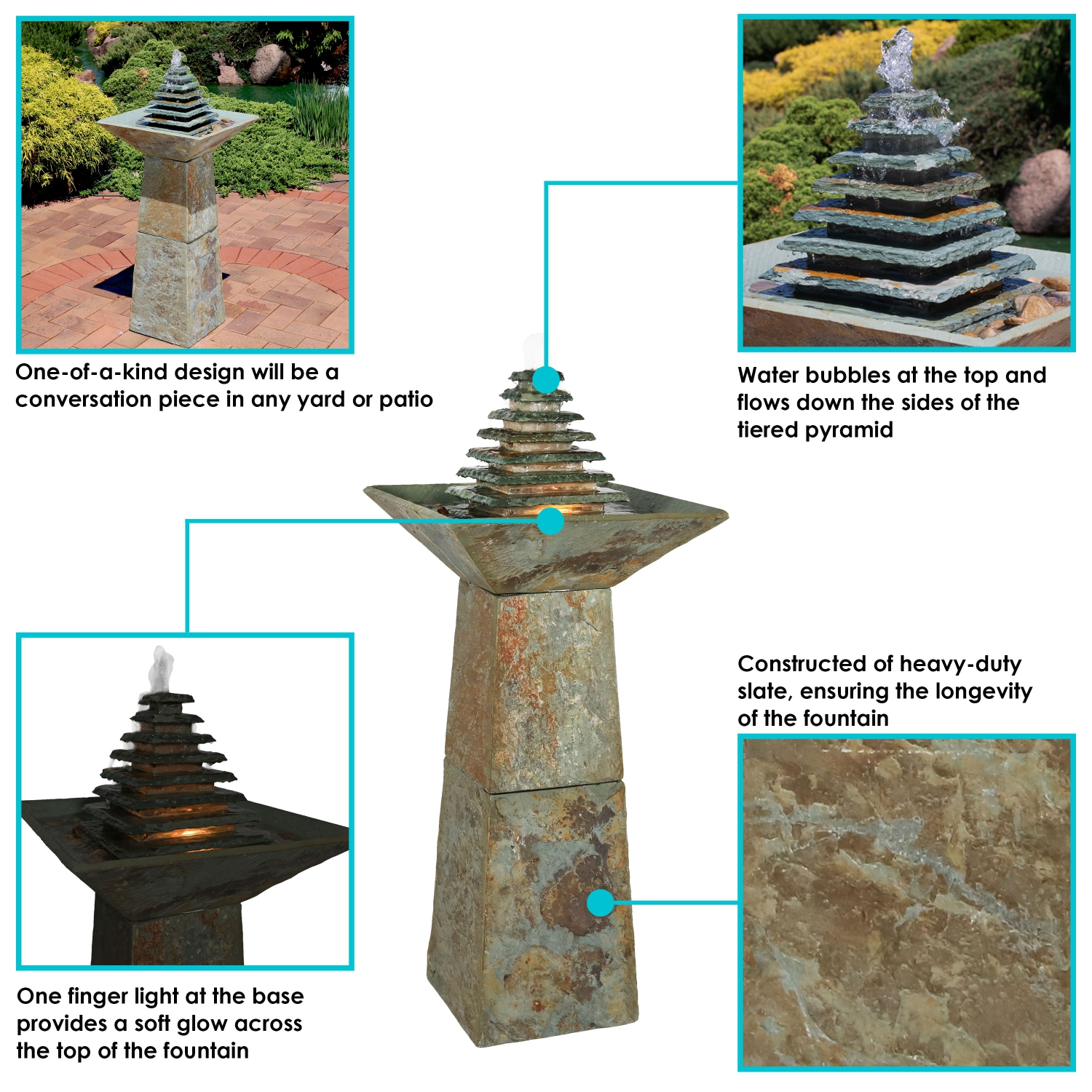 One-of-a-kind design will be a conversation piece in any yard or patio

Water bubbles at the top and flows down the sides of the tiered pyramid

Constructed of heavy-duty slate, ensuring the longevity of the fountain

One finger light at the base provides a soft glow across the top of the fountain