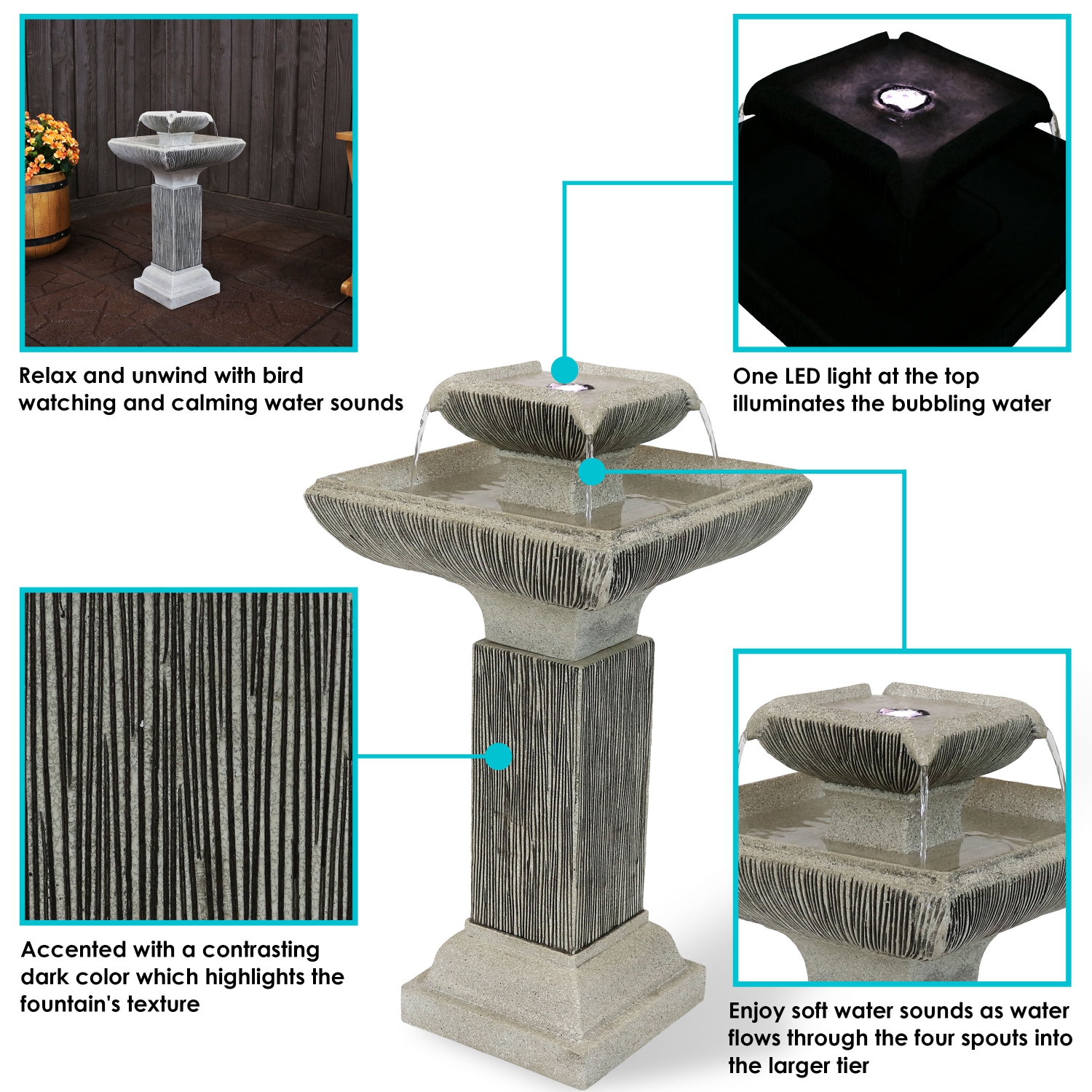 Relax and unwind with bird watching and calming water sounds

One LED light at the top illuminates the bubbling water

Accented with a contrasting dark color which highlights the fountain's texture

Enjoy soft water sounds as water flows through the four spouts into the larger tier