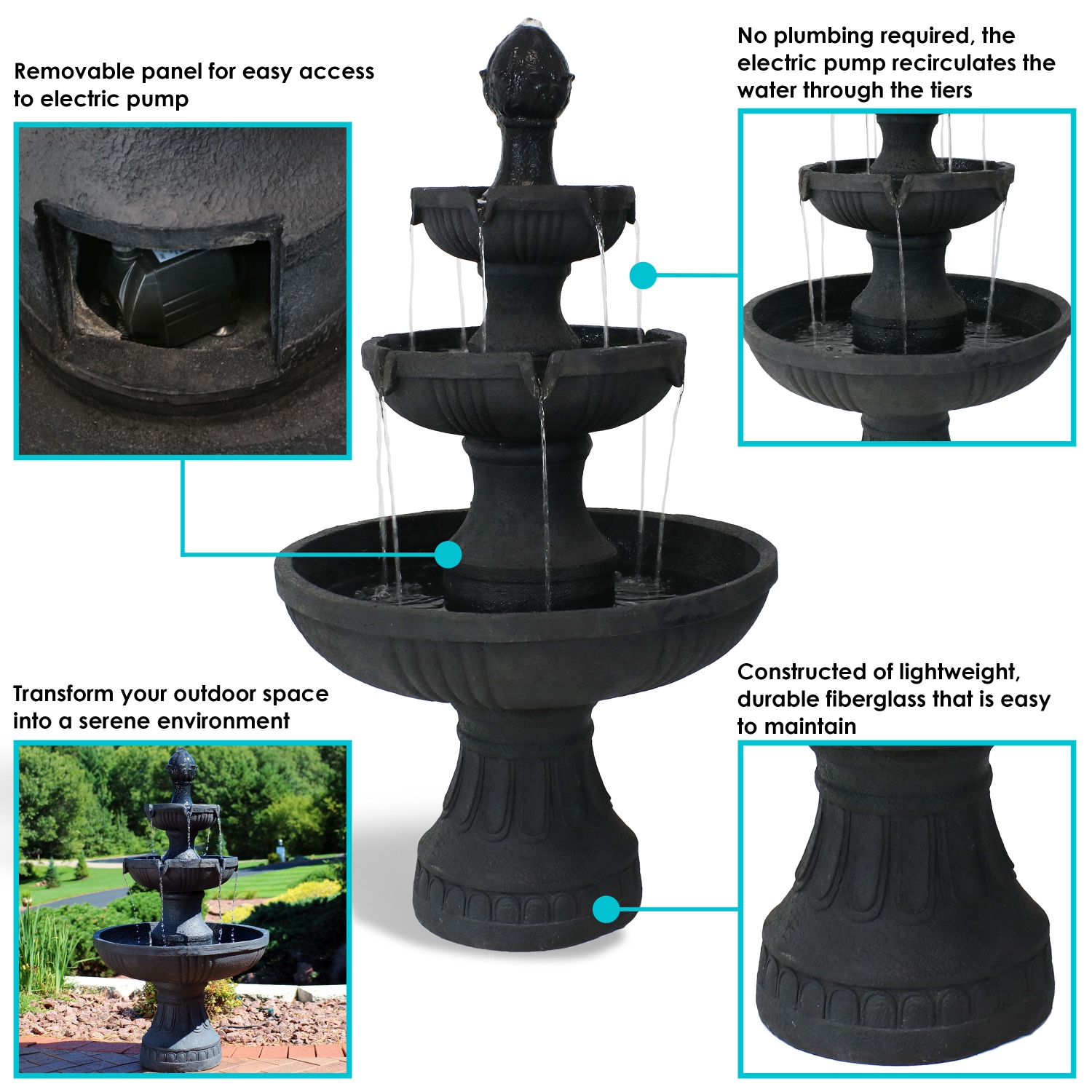 Removable panel for easy access to electric pump

No plumbing required, the electric pump recirculates the water through the tiers

Transform your outdoor space into a serene environment

Constructed of lightweight, durable fiberglass that is easy to maintain