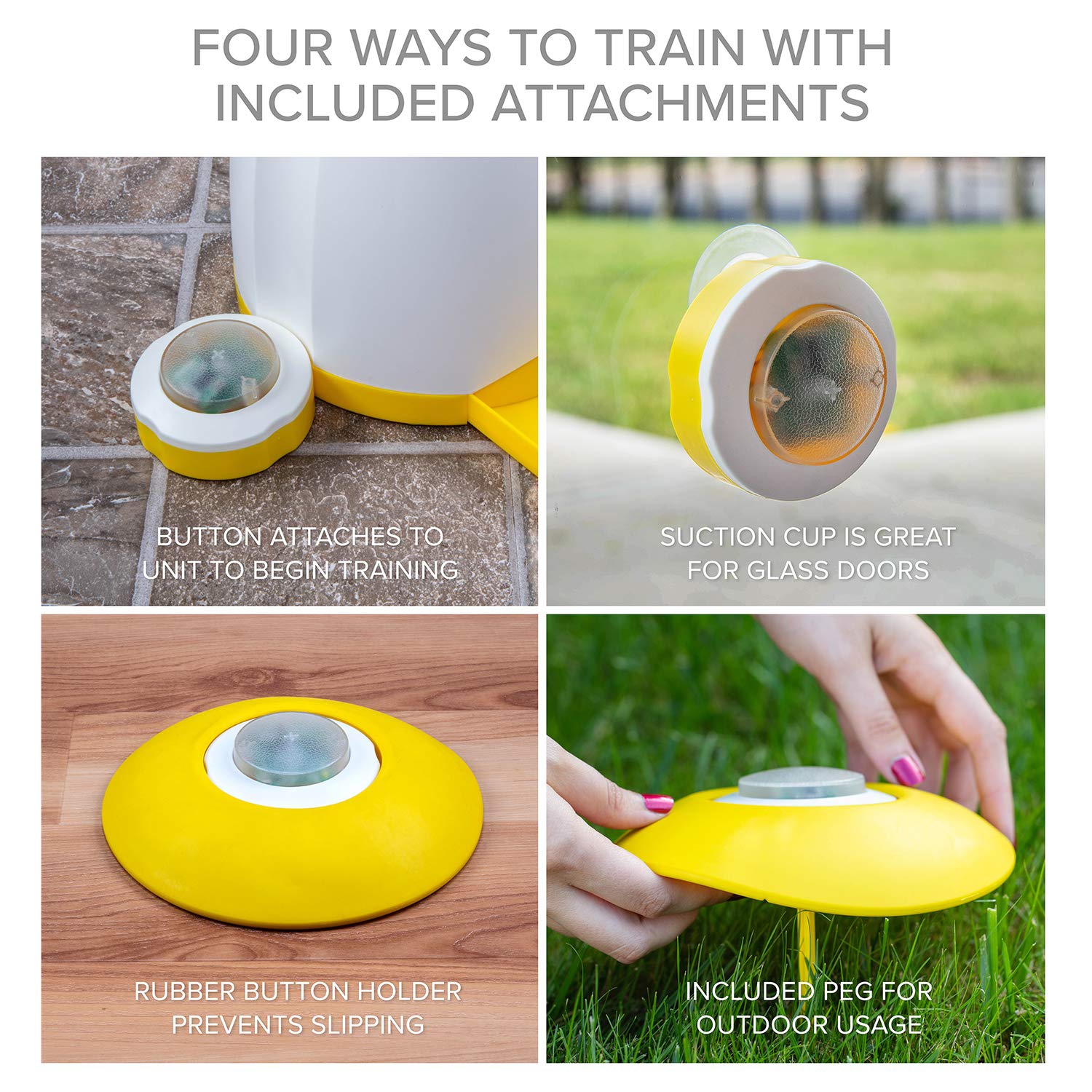 FOUR WAYS TO TRAIN WITH INCLUDED ATTACHMENTS

BUTTON ATTACHES TO UNIT TO BEGIN TRAINING

SUCTION CUP IS GREAT FOR GLASS DOORS

RUBBER BUTTON HOLDER PREVENTS SLIPPING

INCLUDED PEG FOR OUTDOOR USAGE