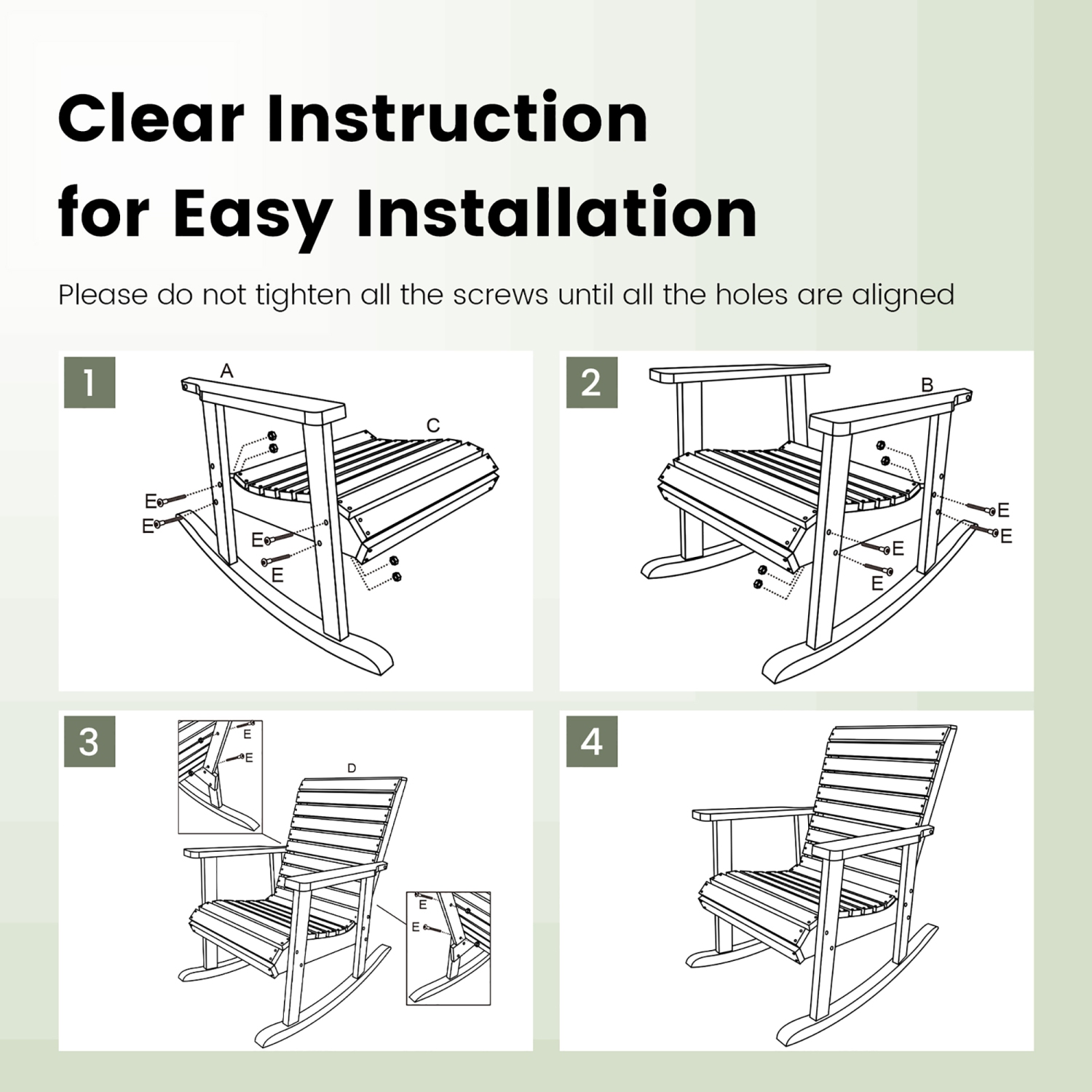 Clear Instruction for Easy Installation

Please do not tighten all the screws until all the holes are aligned

1

A

C

E

E

E

E

2

B

E

E

E

E

3

E

E

D

E

E

4