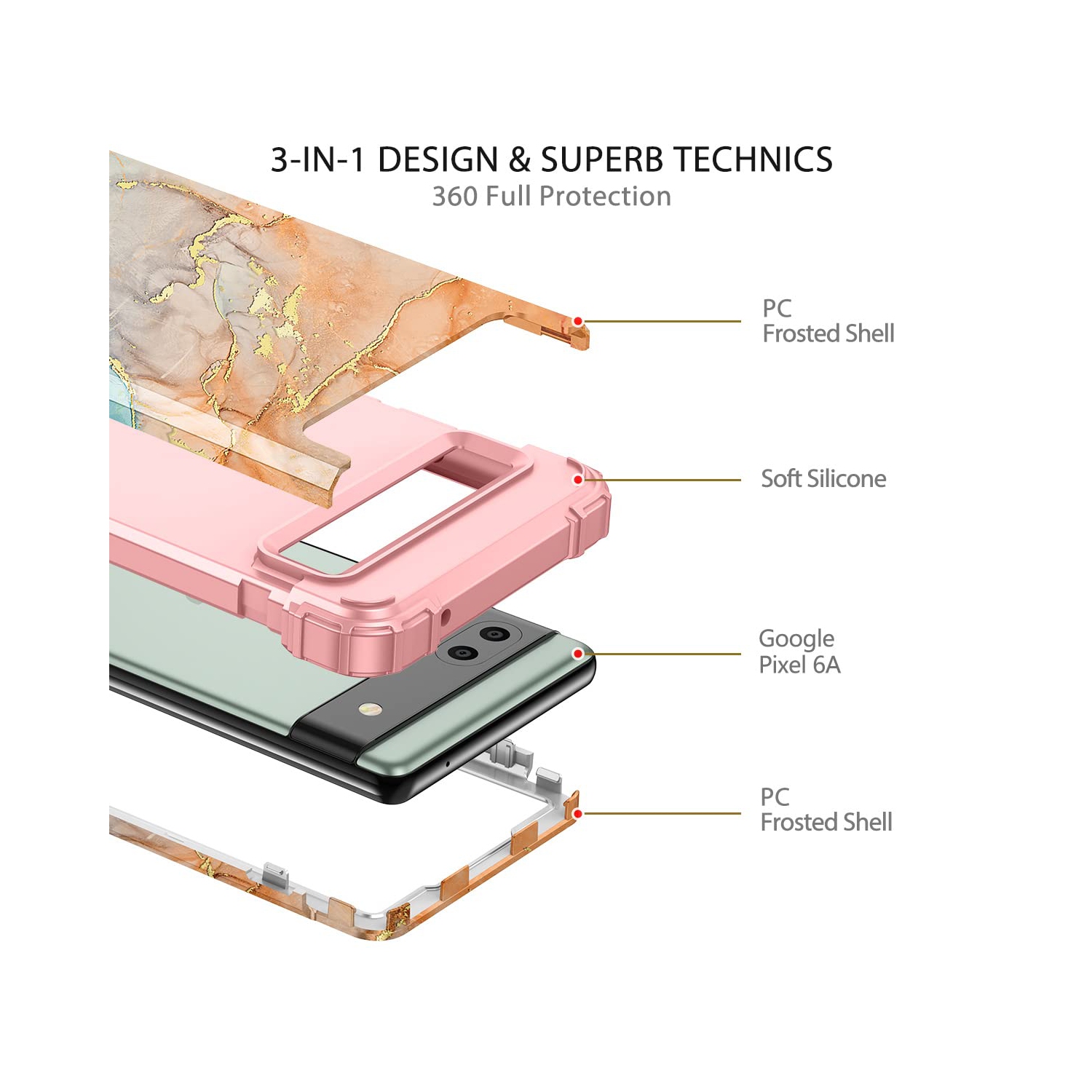 3-IN-1 DESIGN & SUPERB TECHNICS
360 Full Protection

PC
Frosted Shell

Soft Silicone

Google
Pixel 6A

PC
Frosted Shell