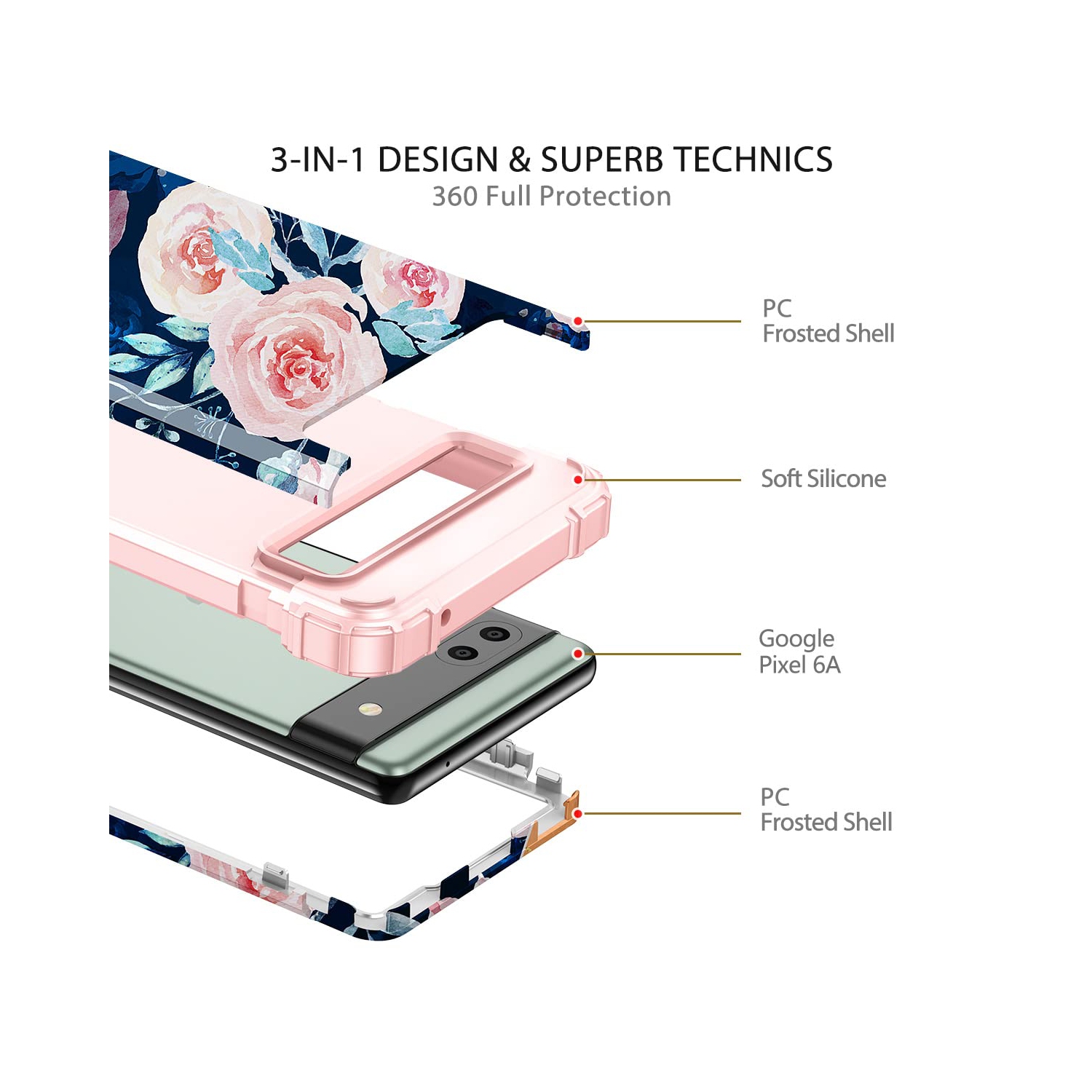 3-IN-1 DESIGN & SUPERB TECHNICS
360 Full Protection

PC
Frosted Shell

Soft Silicone

Google
Pixel 6A

PC
Frosted Shell