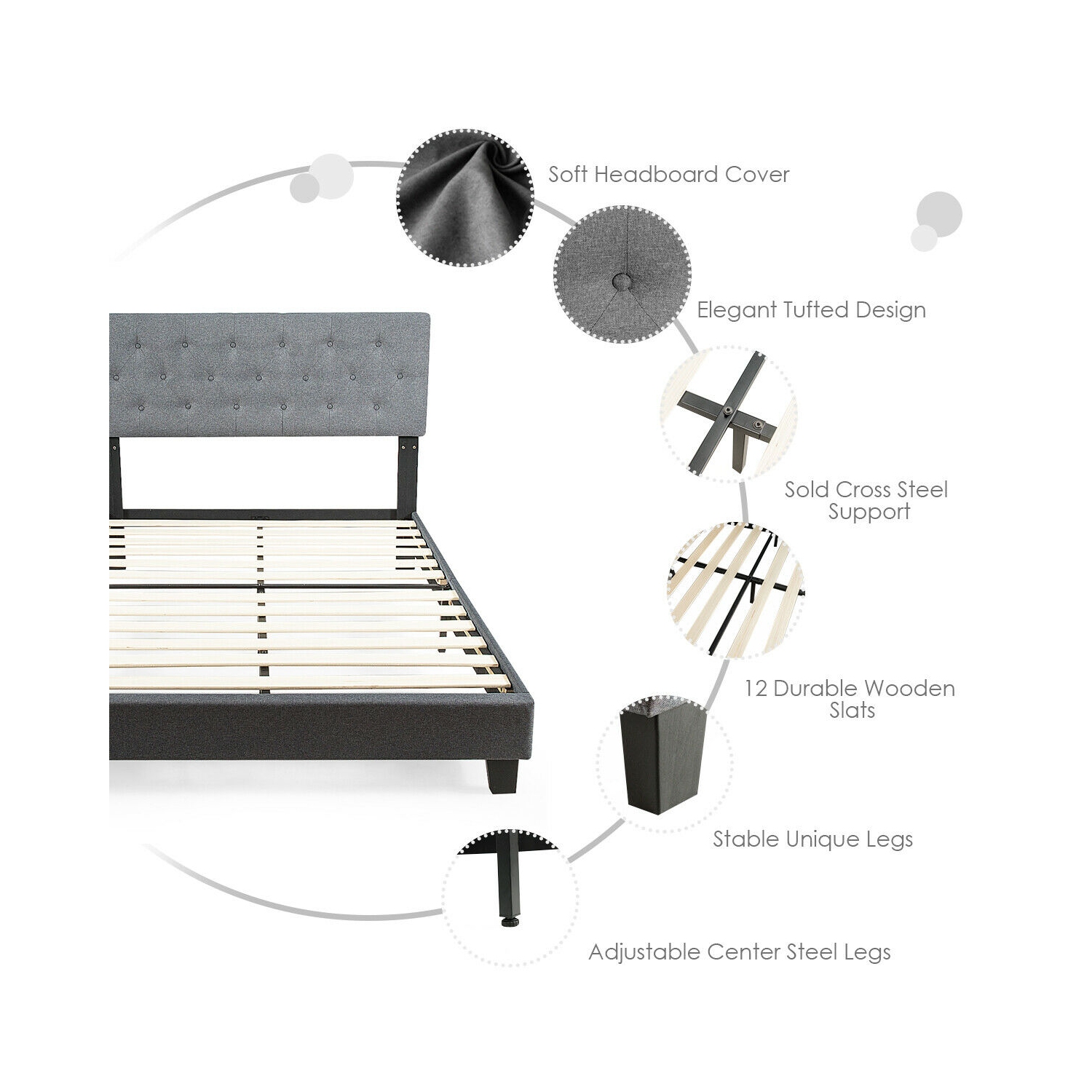 Soft Headboard Cover

Elegant Tufted Design

Sold Cross Steel Support

12 Durable Wooden Slats

Stable Unique Legs

Adjustable Center Steel Legs