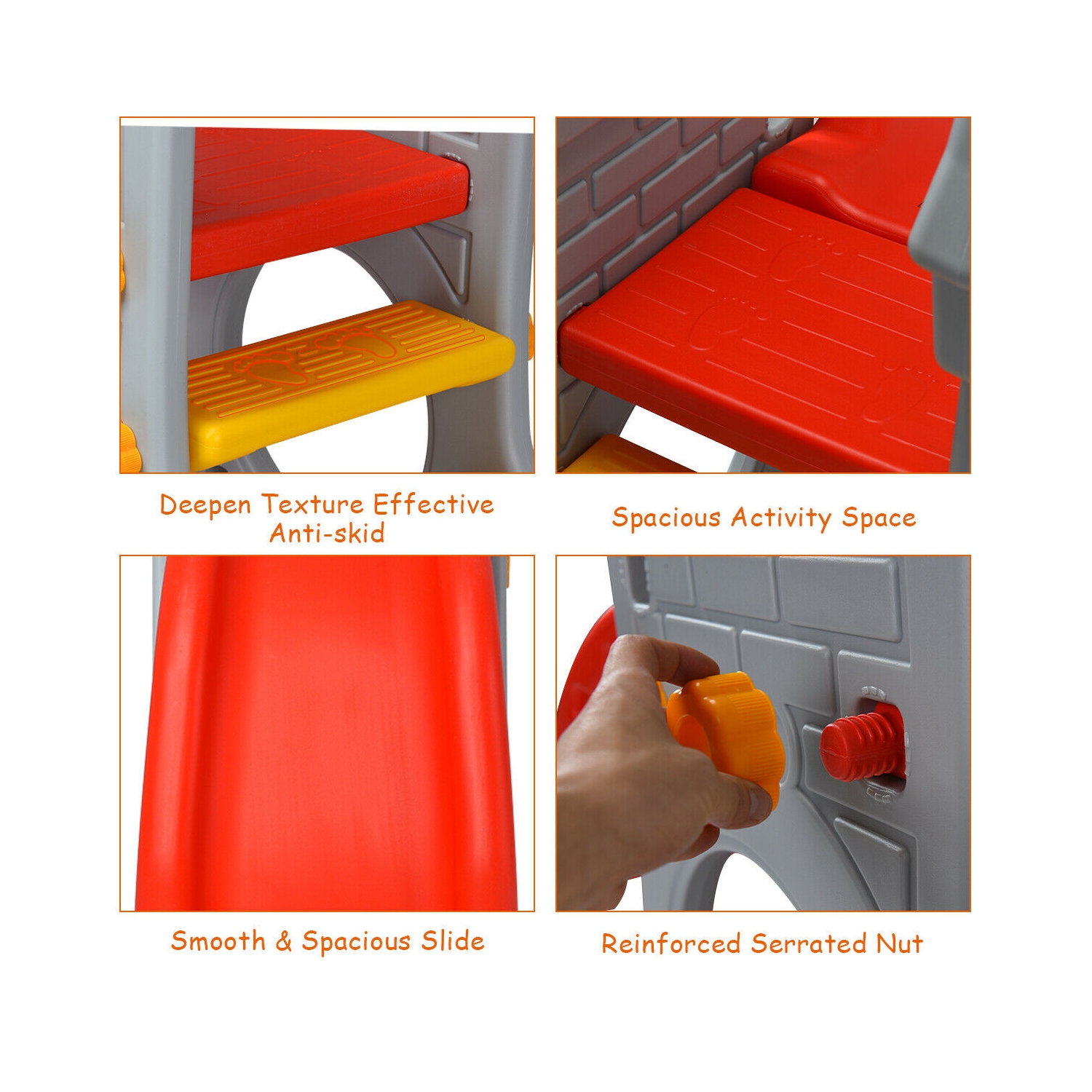 Deepen Texture Effective Anti-skid

Spacious Activity Space

Smooth & Spacious Slide

Reinforced Serrated Nut