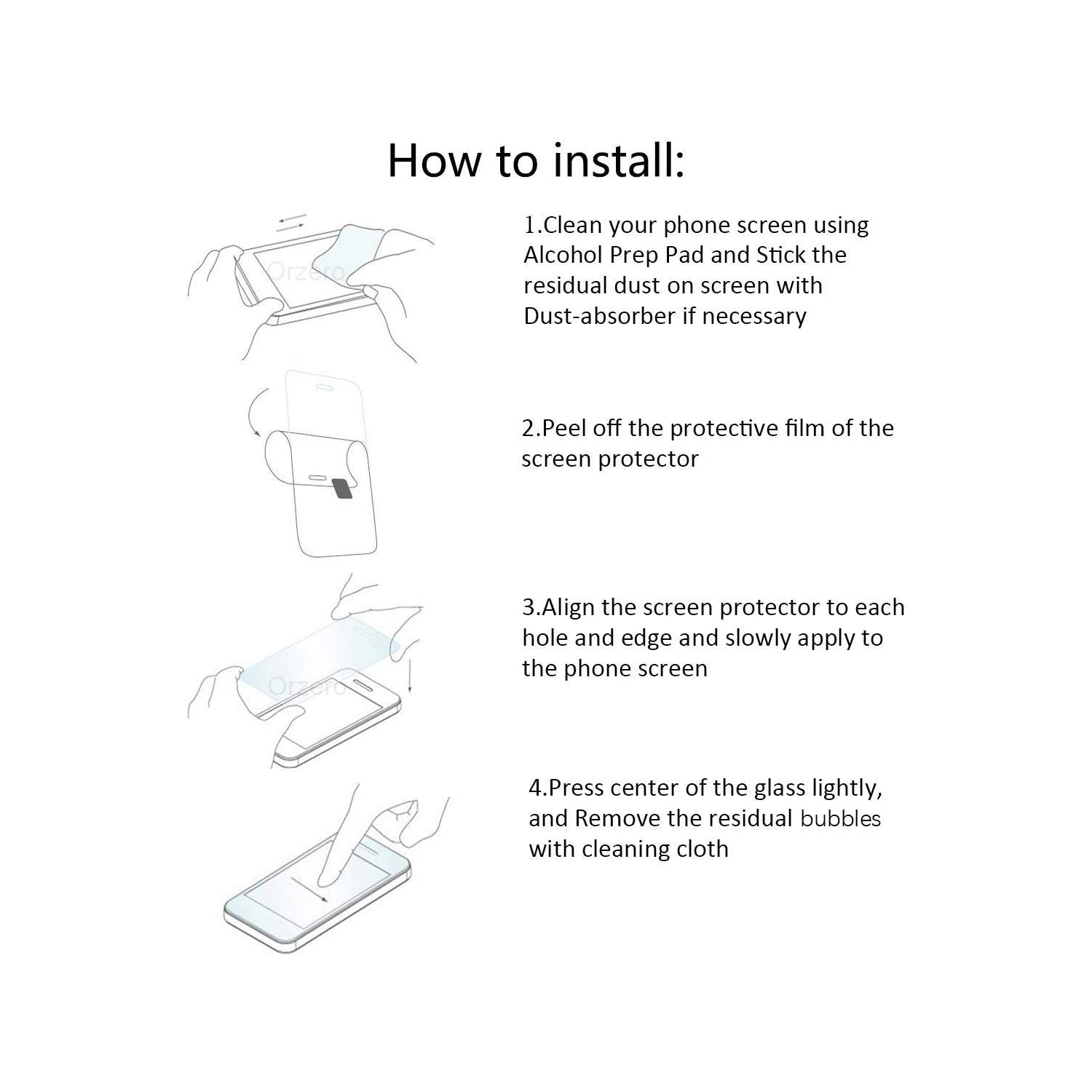 How to install:

Orzero

1.Clean your phone screen using Alcohol Prep Pad and Stick the residual dust on screen with Dust-absorber if necessary

2.Peel off the protective film of the screen protector

Orzero

3.Align the screen protector to each hole and edge and slowly apply to the phone screen

4.Press center of the glass lightly, and Remove the residual bubbles with cleaning cloth