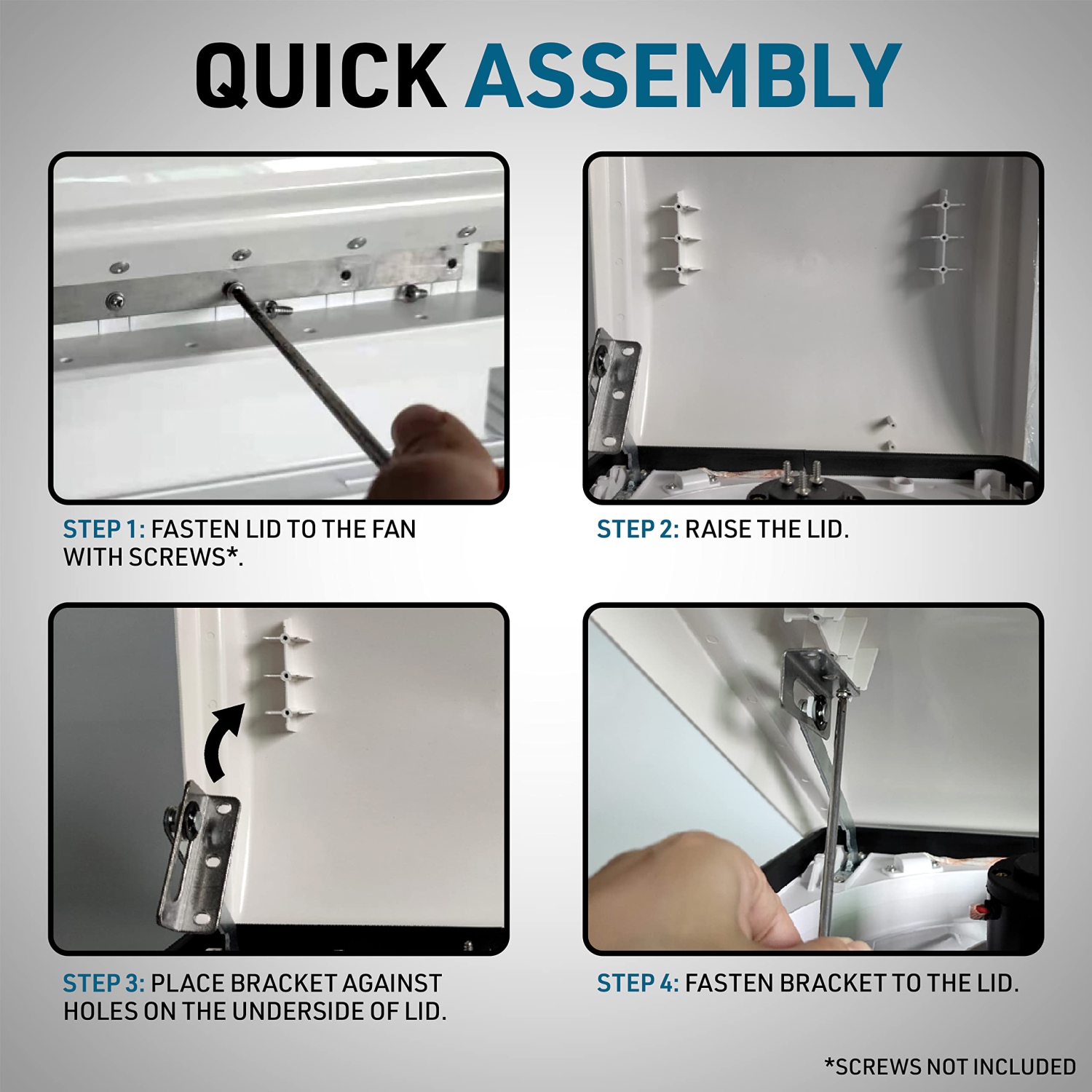 QUICK ASSEMBLY

STEP 1: FASTEN LID TO THE FAN WITH SCREWS*.

STEP 2: RAISE THE LID.

STEP 3: PLACE BRACKET AGAINST HOLES ON THE UNDERSIDE OF LID.

STEP 4: FASTEN BRACKET TO THE LID.

*SCREWS NOT INCLUDED