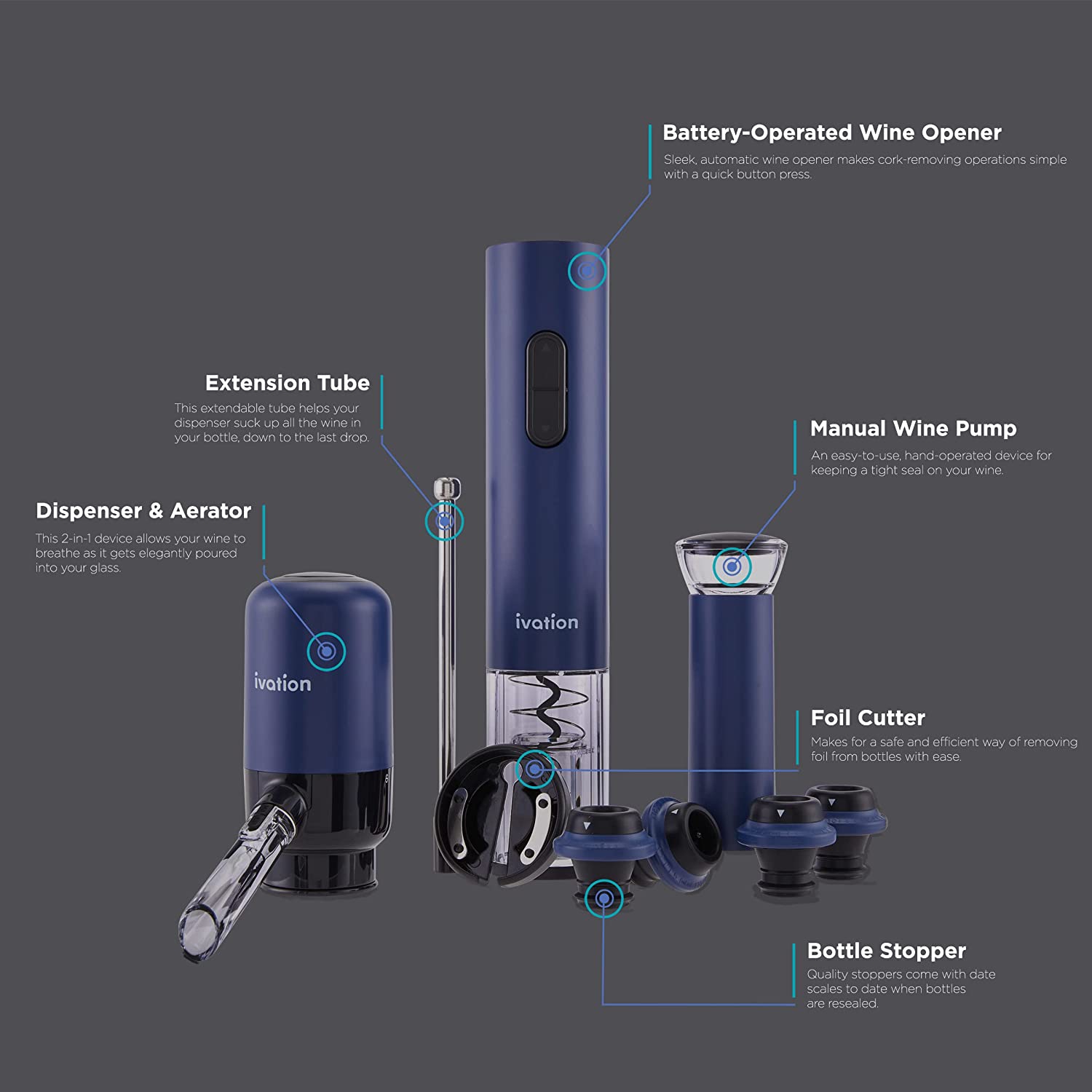 Battery-Operated Wine Opener
Sleek, automatic wine opener makes cork-removing operations simple with a quick button press.

Extension Tube
This extendable tube helps your dispenser suck up all the wine in your bottle, down to the last drop.

Manual Wine Pump
An easy-to-use, hand-operated device for keeping a tight seal on your wine.

Dispenser & Aerator
This 2-in-1 device allows your wine to breathe as it gets elegantly poured into your glass.

ivation

ivation

Foil Cutter
Makes for a safe and efficient way of removing foil from bottles with ease.

Bottle Stopper
Quality stoppers come with date scales to date when bottles are resealed.