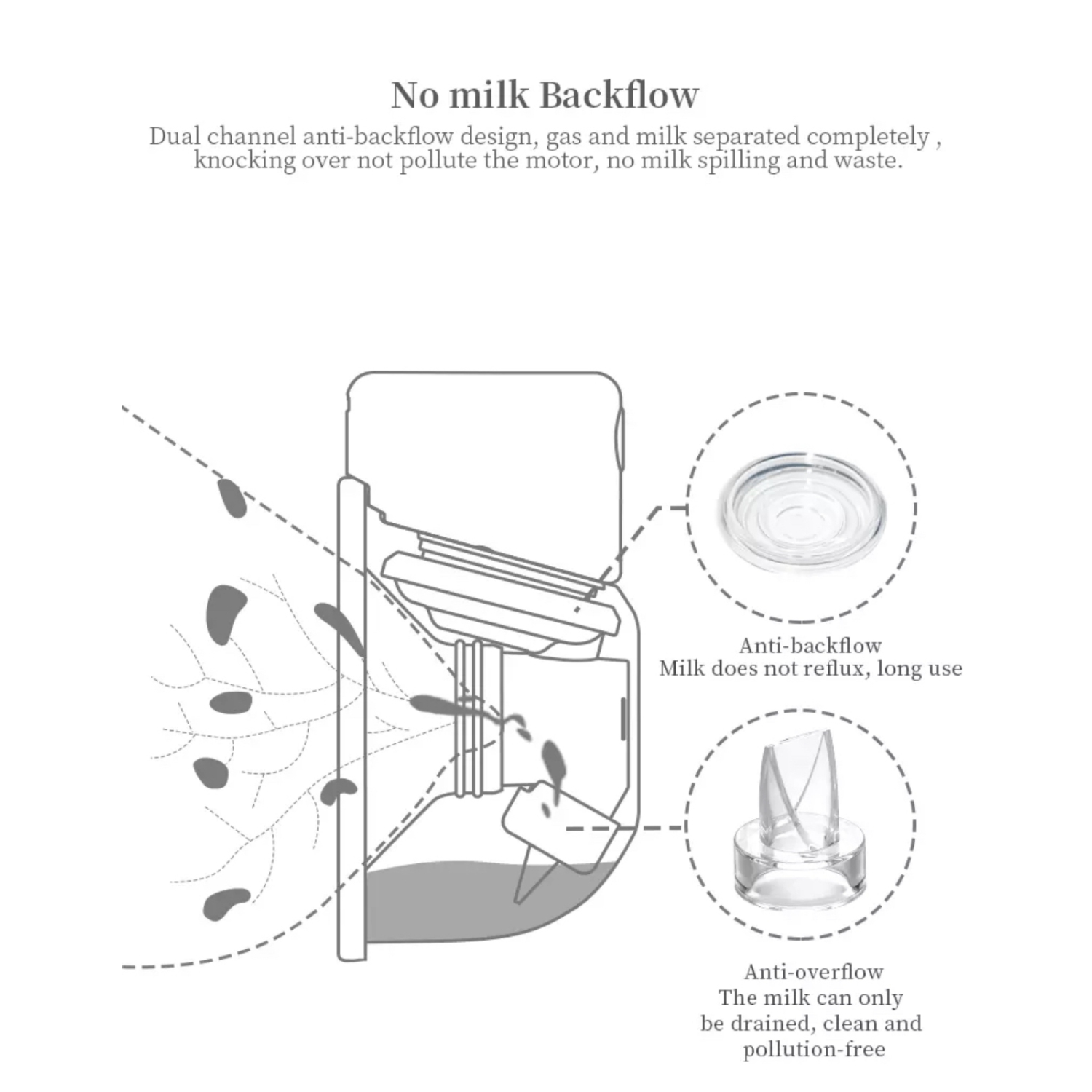 No milk Backflow

Dual channel anti-backflow design, gas and milk separated completely , knocking over not pollute the motor, no milk spilling and waste.

Anti-backflow
Milk does not reflux, long use

Anti-overflow
The milk can only be drained, clean and pollution-free