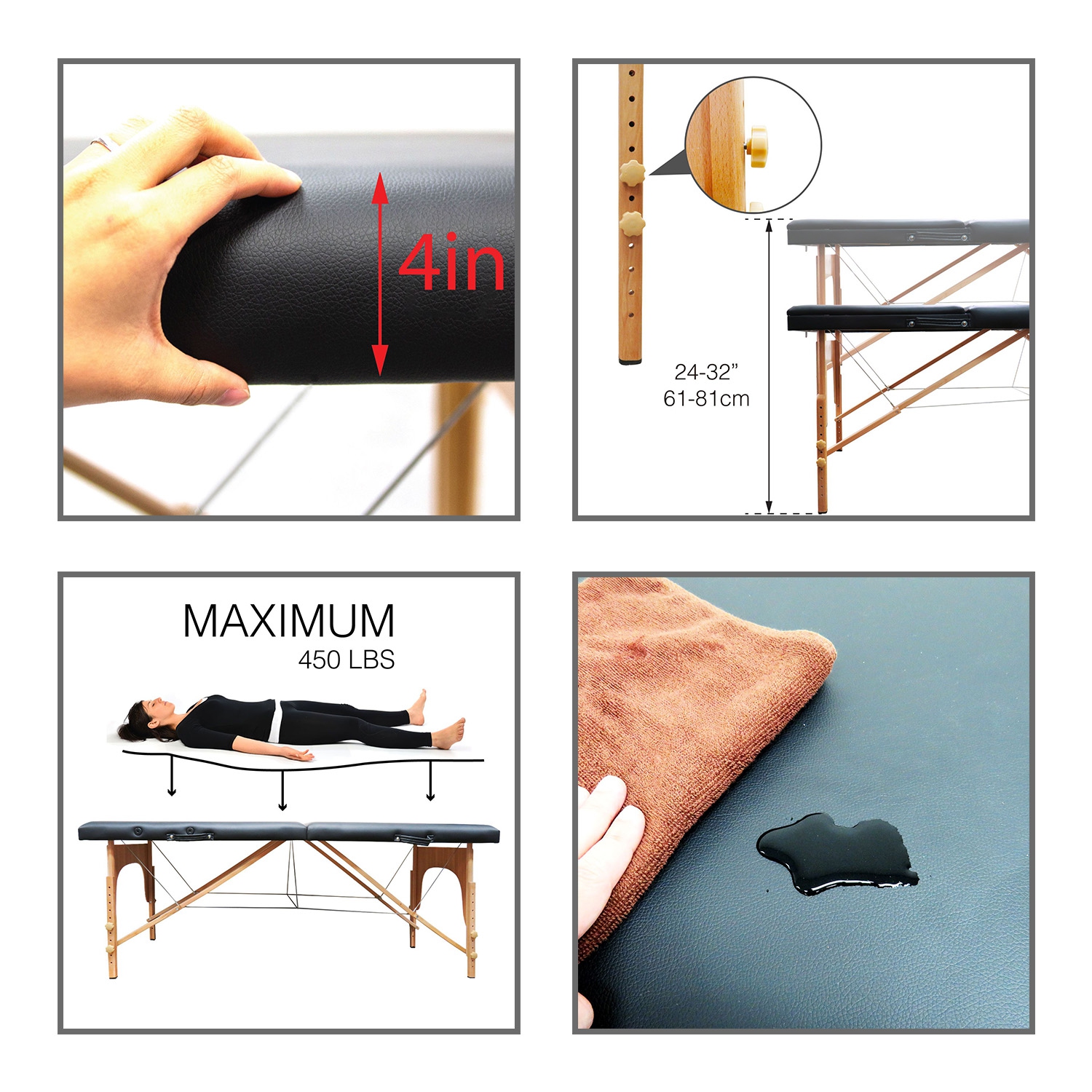 4in

24-32”
61-81cm

MAXIMUM
450 LBS