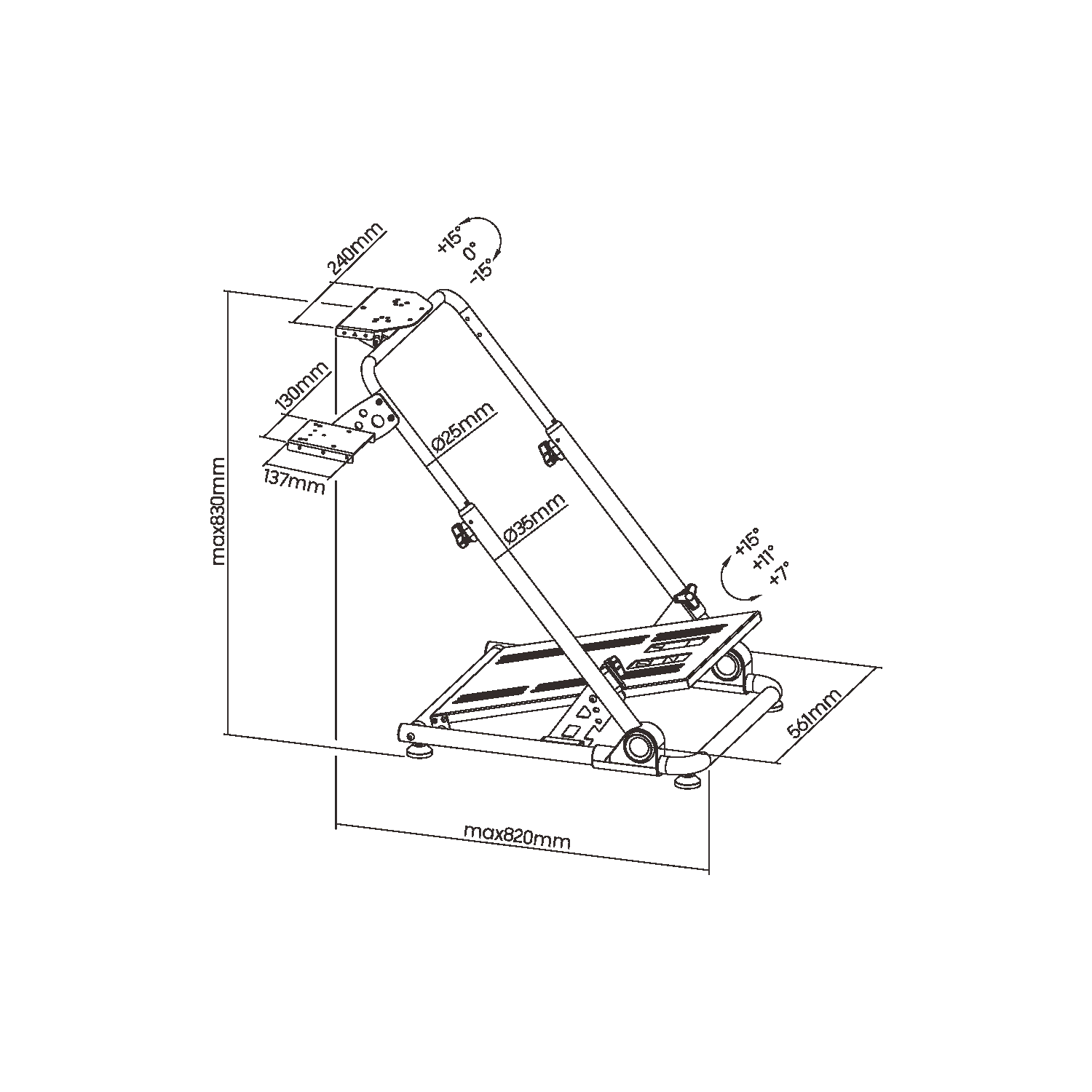 240mm

+15°
0°
-15°

130mm

137mm

Ø25mm

Ø35mm

max830mm

+15°
+11°
+7°

561mm

max820mm