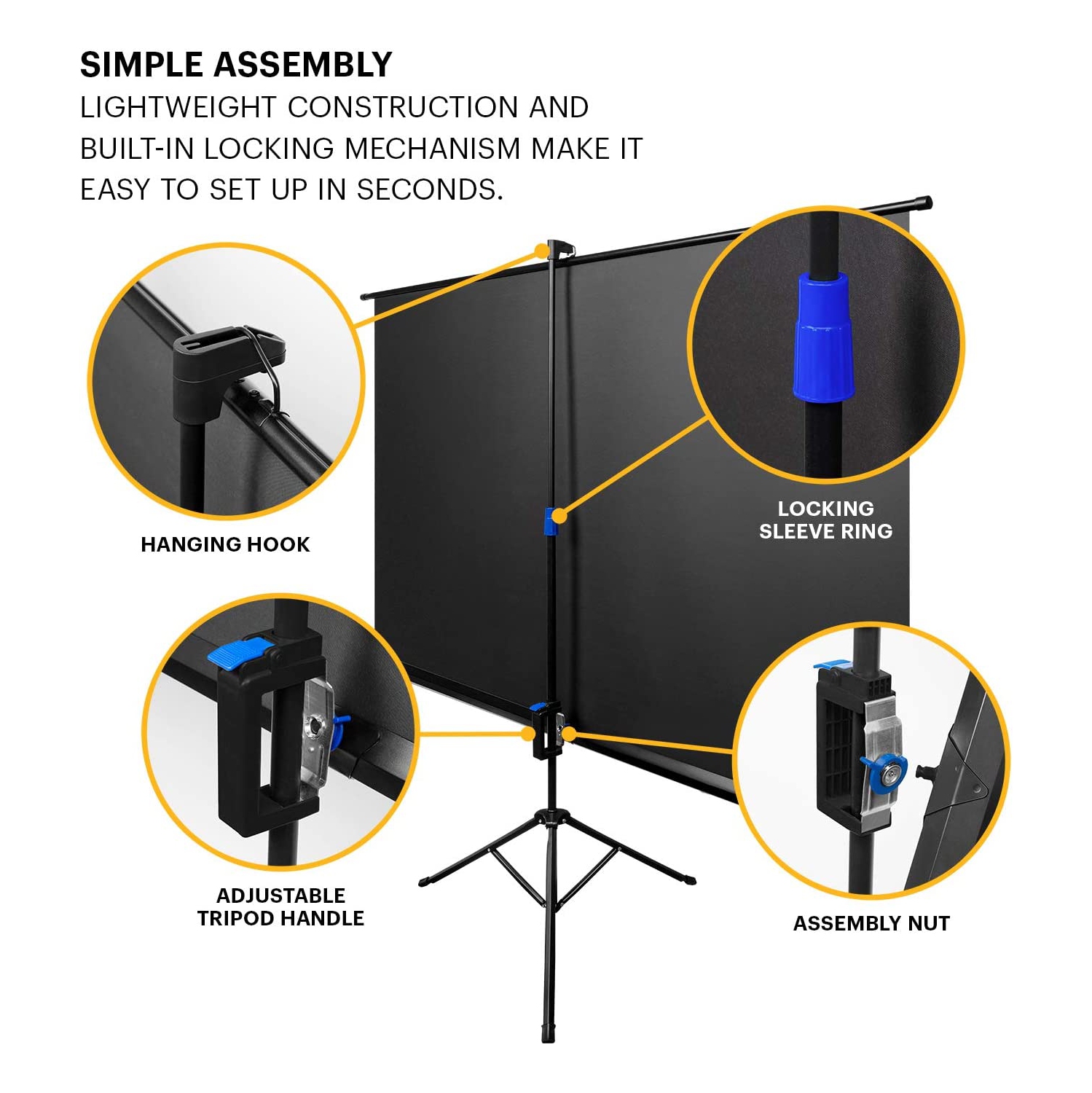 SIMPLE ASSEMBLY
LIGHTWEIGHT CONSTRUCTION AND BUILT-IN LOCKING MECHANISM MAKE IT EASY TO SET UP IN SECONDS.

HANGING HOOK

LOCKING SLEEVE RING

ADJUSTABLE TRIPOD HANDLE

ASSEMBLY NUT