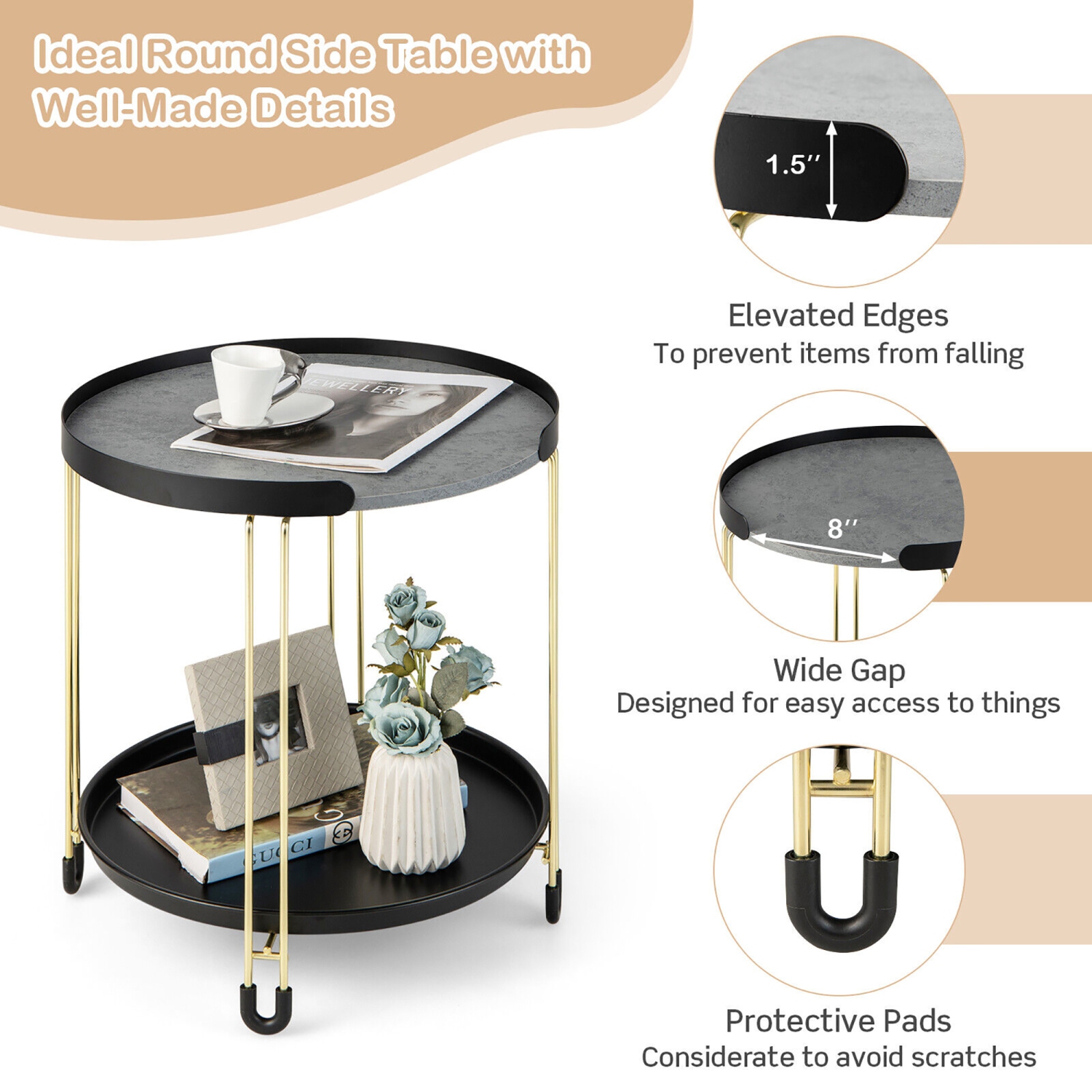 Ideal Round Side Table with Well-Made Details

1.5″

Elevated Edges
To prevent items from falling

8″

Wide Gap
Designed for easy access to things

Protective Pads
Considerate to avoid scratches

JEWELLERY

GUCCI