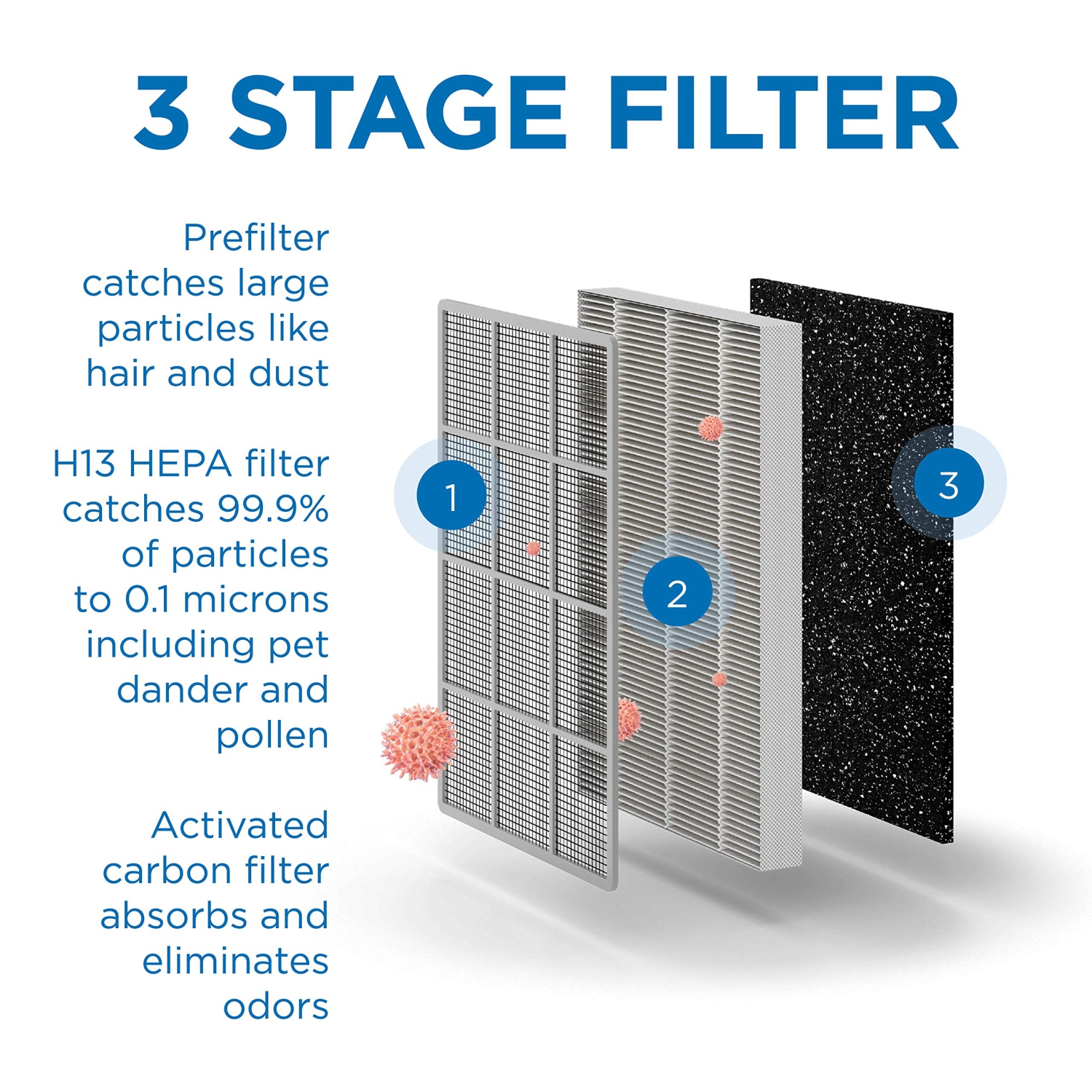 3 STAGE FILTER

Prefilter catches large particles like hair and dust

H13 HEPA filter catches 99.9% of particles to 0.1 microns including pet dander and pollen

Activated carbon filter absorbs and eliminates odors

1

2

3