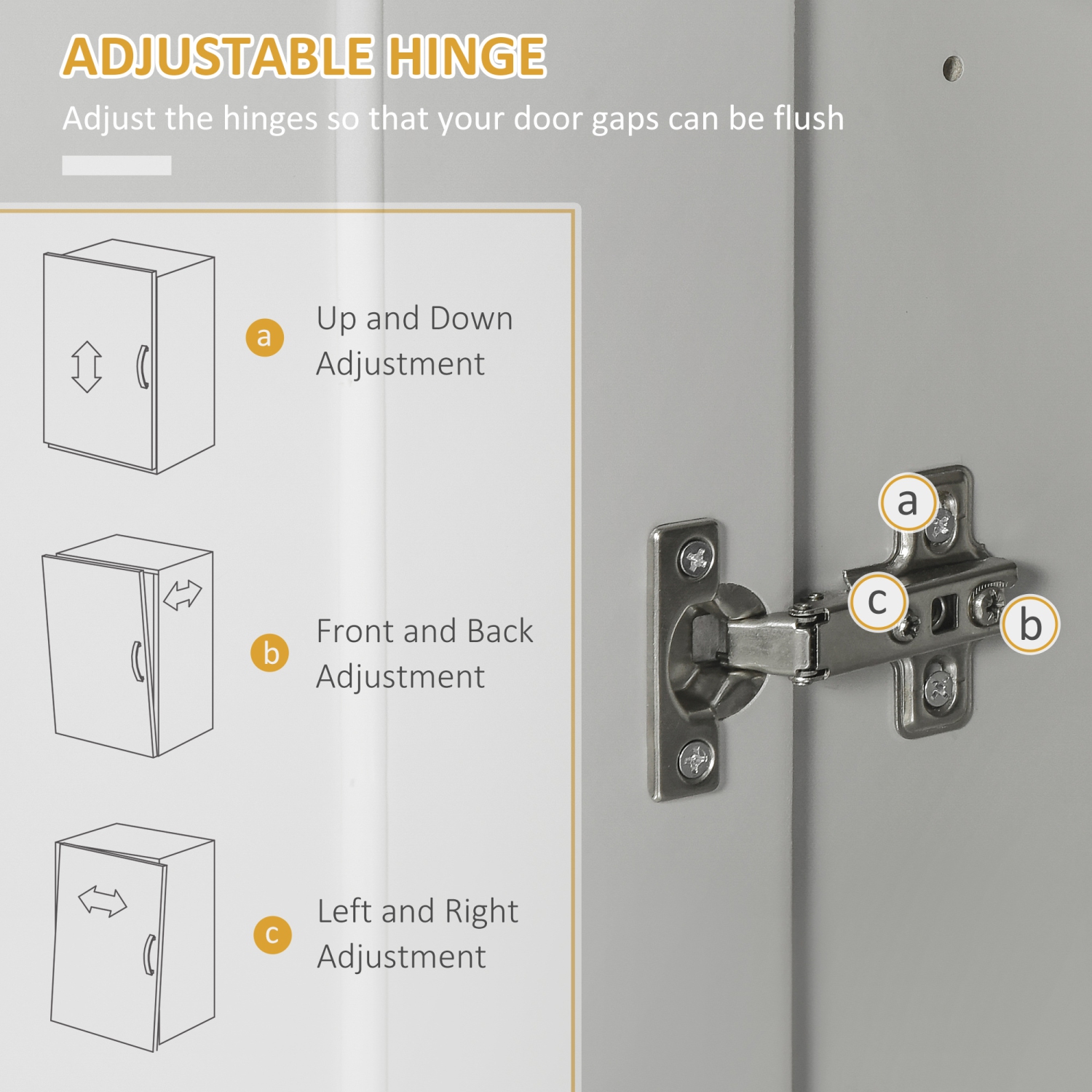 ADJUSTABLE HINGE

Adjust the hinges so that your door gaps can be flush

a Up and Down Adjustment

b Front and Back Adjustment

c Left and Right Adjustment

a

c

b