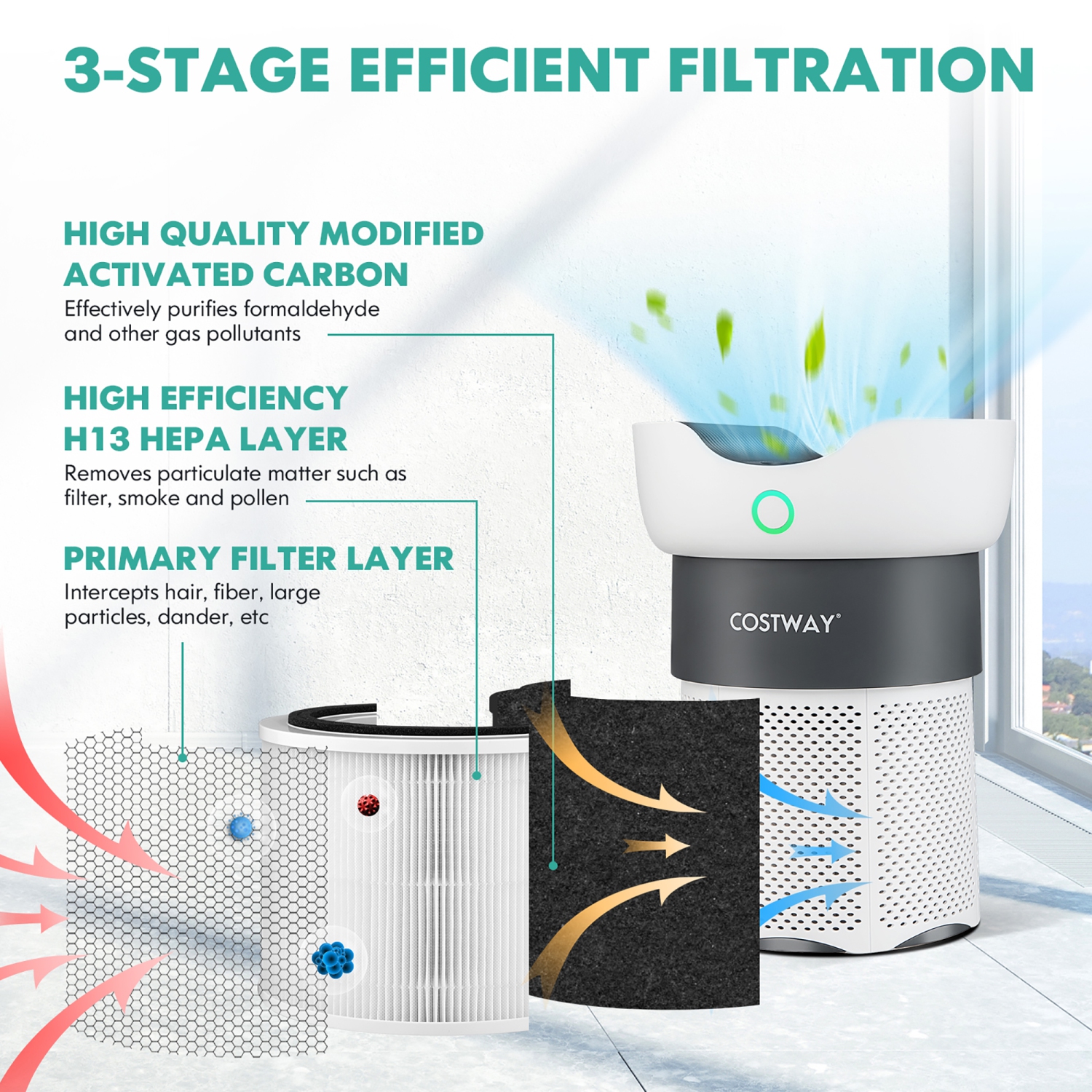 3-STAGE EFFICIENT FILTRATION

HIGH QUALITY MODIFIED ACTIVATED CARBON
Effectively purifies formaldehyde and other gas pollutants

HIGH EFFICIENCY H13 HEPA LAYER
Removes particulate matter such as filter, smoke and pollen

PRIMARY FILTER LAYER
Intercepts hair, fiber, large particles, dander, etc

COSTWAY®