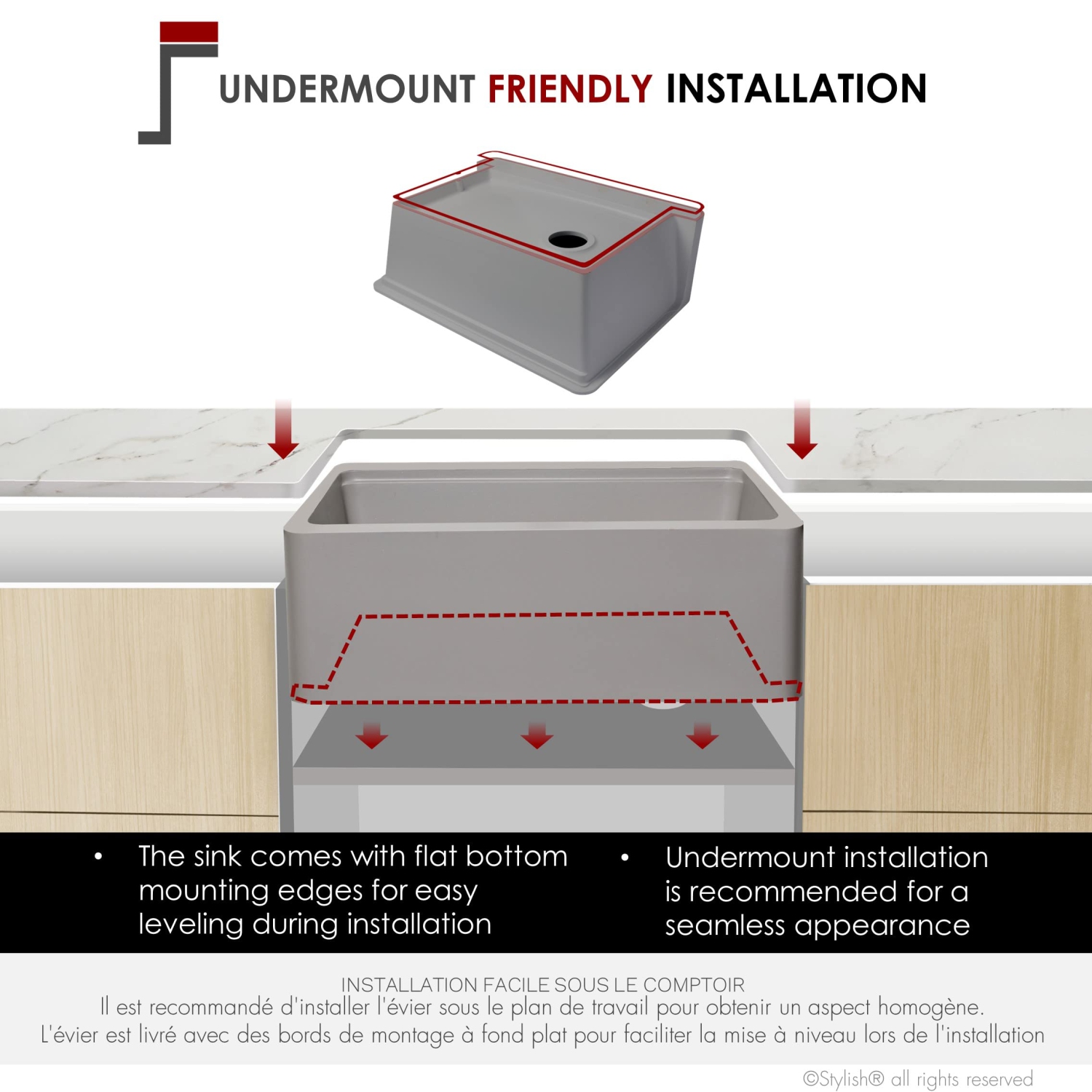 UNDERMOUNT FRIENDLY INSTALLATION

• The sink comes with flat bottom mounting edges for easy leveling during installation

• Undermount installation is recommended for a seamless appearance

INSTALLATION FACILE SOUS LE COMPTOIR
Il est recommandé d'installer l'évier sous le plan de travail pour obtenir un aspect homogène.
L'évier est livré avec des bords de montage à fond plat pour faciliter la mise à niveau lors de l'installation

©Stylish® all rights reserved