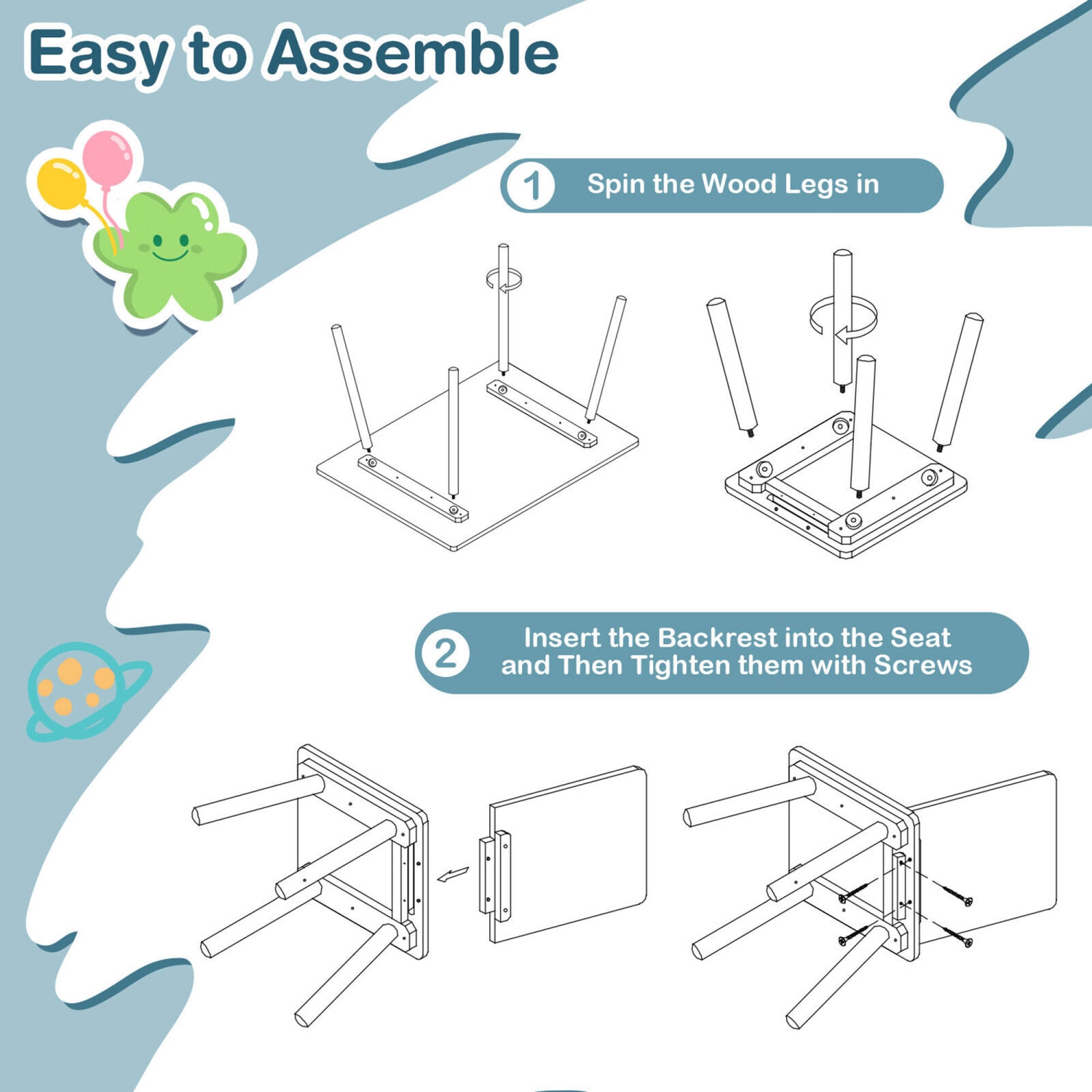 Easy to Assemble

1 Spin the Wood Legs in

2 Insert the Backrest into the Seat and Then Tighten them with Screws