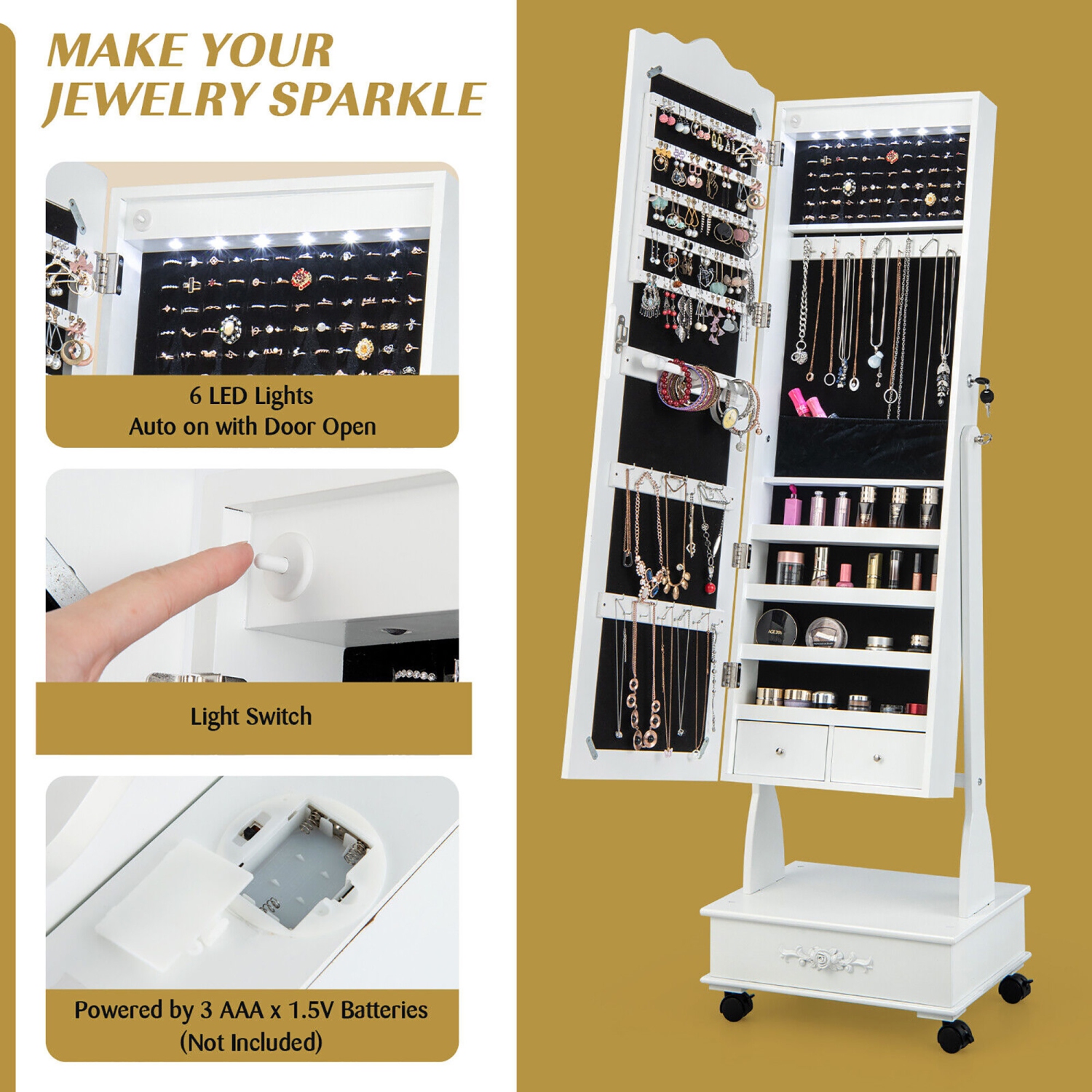 MAKE YOUR JEWELRY SPARKLE

6 LED Lights
Auto on with Door Open

Light Switch

Powered by 3 AAA x 1.5V Batteries
(Not Included)