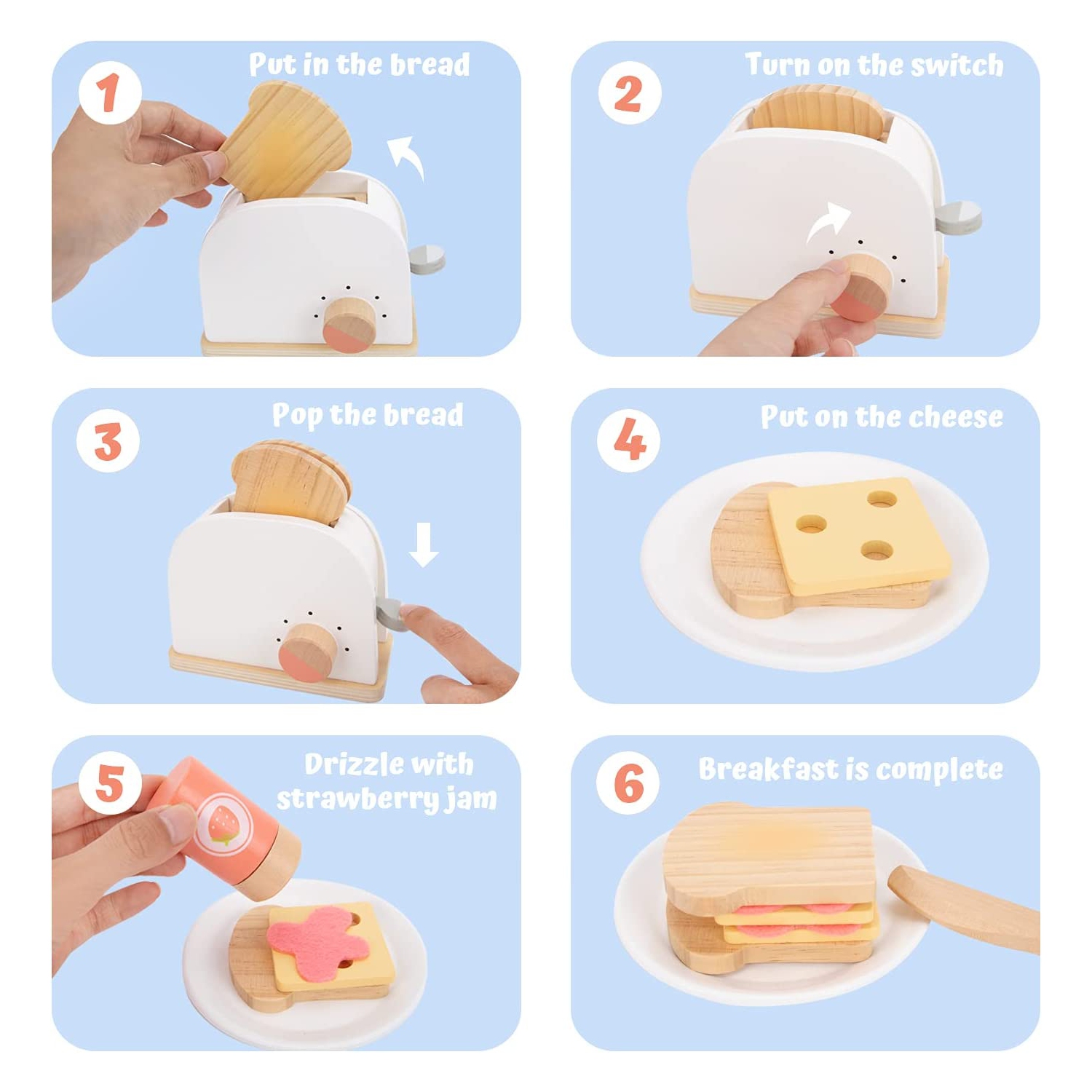 1

Put in the bread

2

Turn on the switch

3

Pop the bread

4

Put on the cheese

5

Drizzle with strawberry jam

6

Breakfast is complete