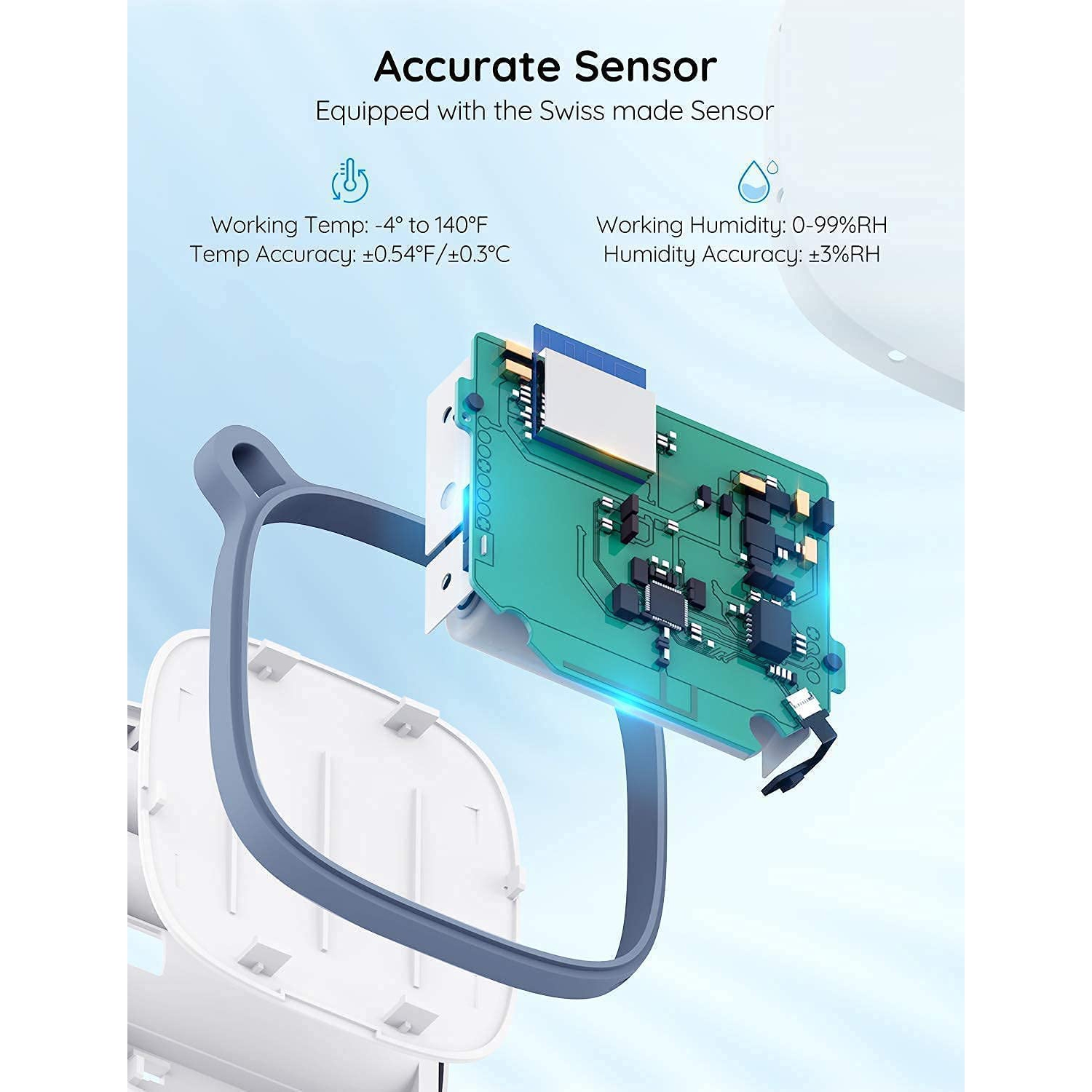 Accurate Sensor

Equipped with the Swiss made Sensor

Working Temp: -4° to 140°F
Temp Accuracy: ±0.54°F/±0.3°C

Working Humidity: 0-99%RH
Humidity Accuracy: ±3%RH