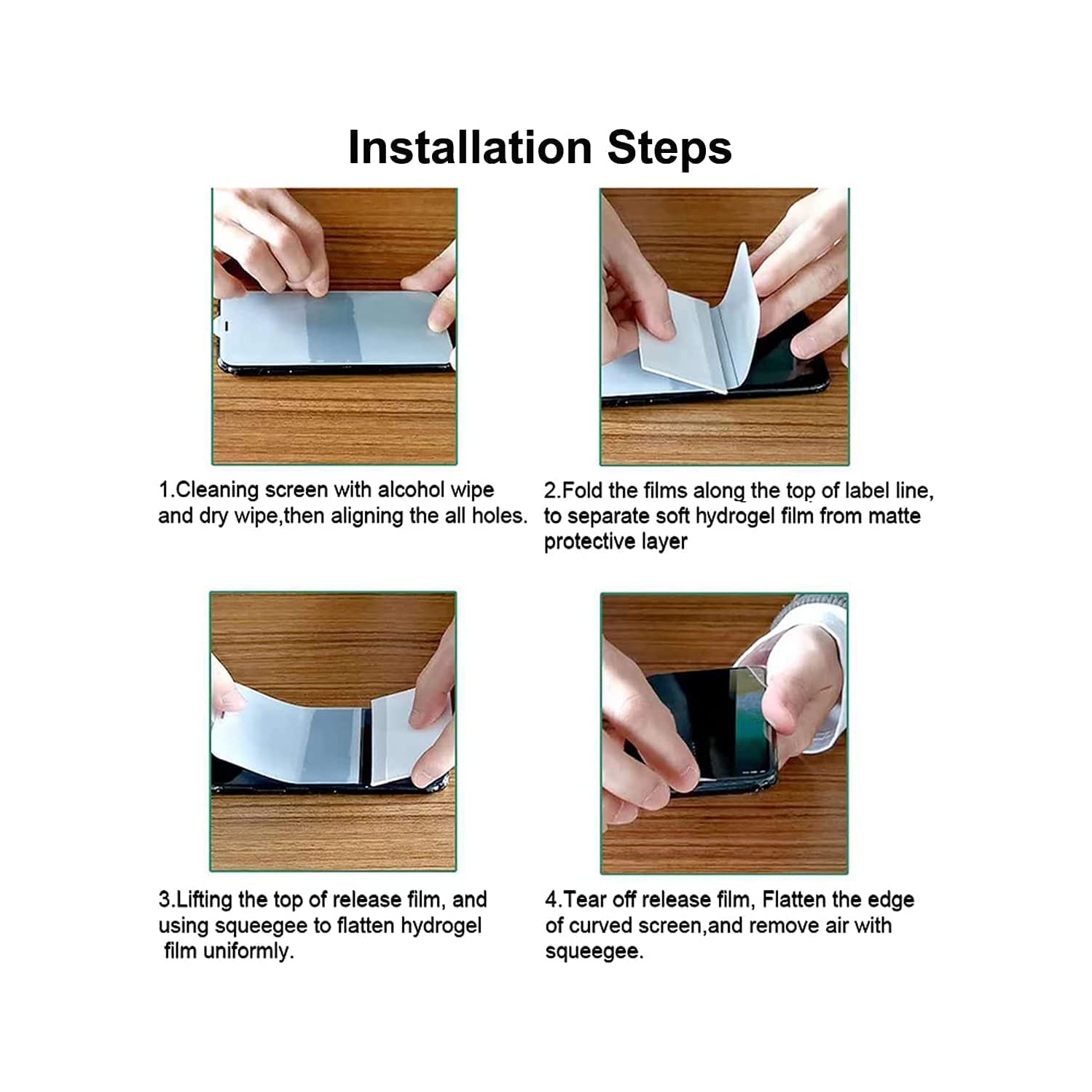 Installation Steps

1.Cleaning screen with alcohol wipe and dry wipe,then aligning the all holes.

2.Fold the films along the top of label line, to separate soft hydrogel film from matte protective layer

3.Lifting the top of release film, and using squeegee to flatten hydrogel film uniformly.

4.Tear off release film, Flatten the edge of curved screen,and remove air with squeegee.