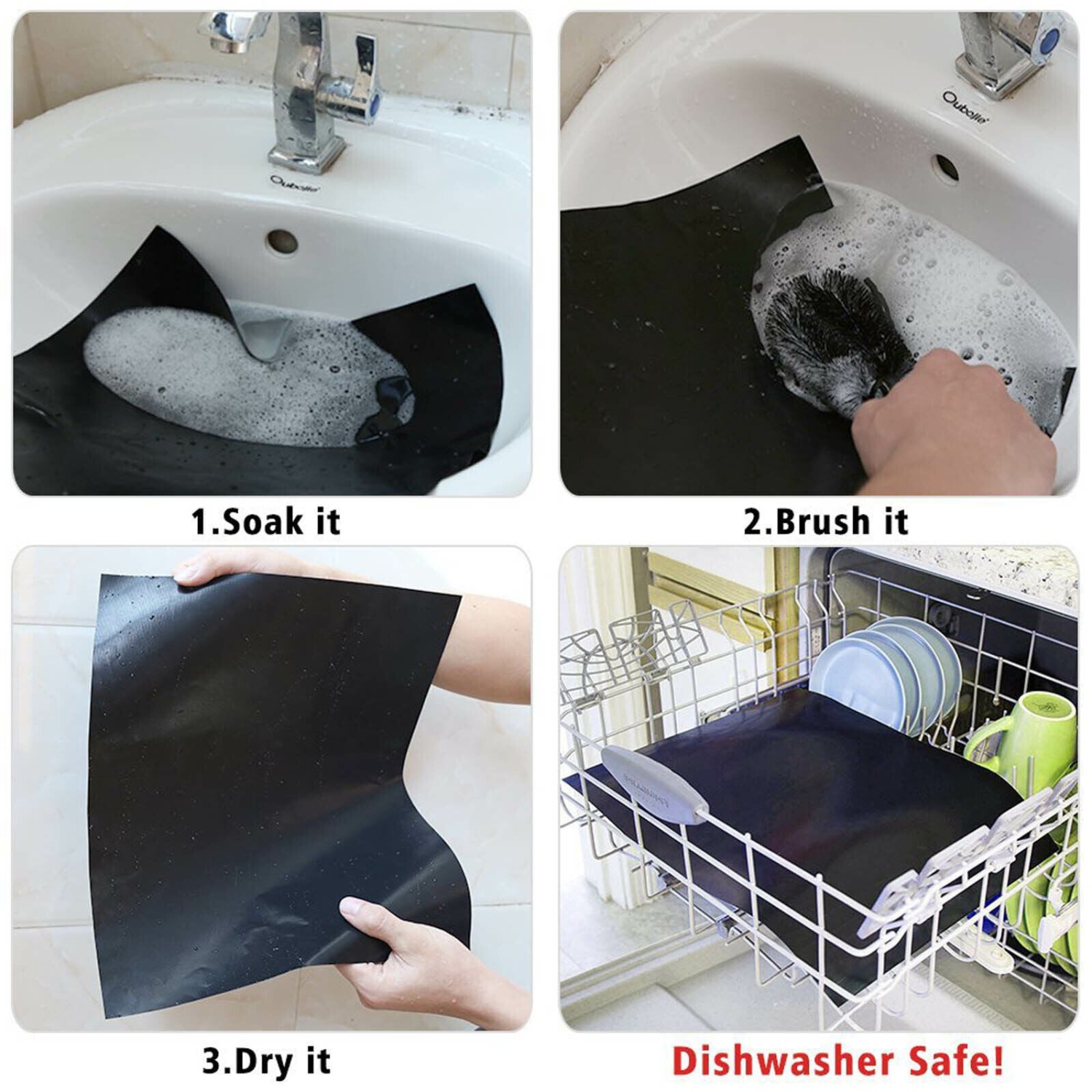 Oubolie

Oubolie

1.Soak it

2.Brush it

3.Dry it

Dishwasher Safe!