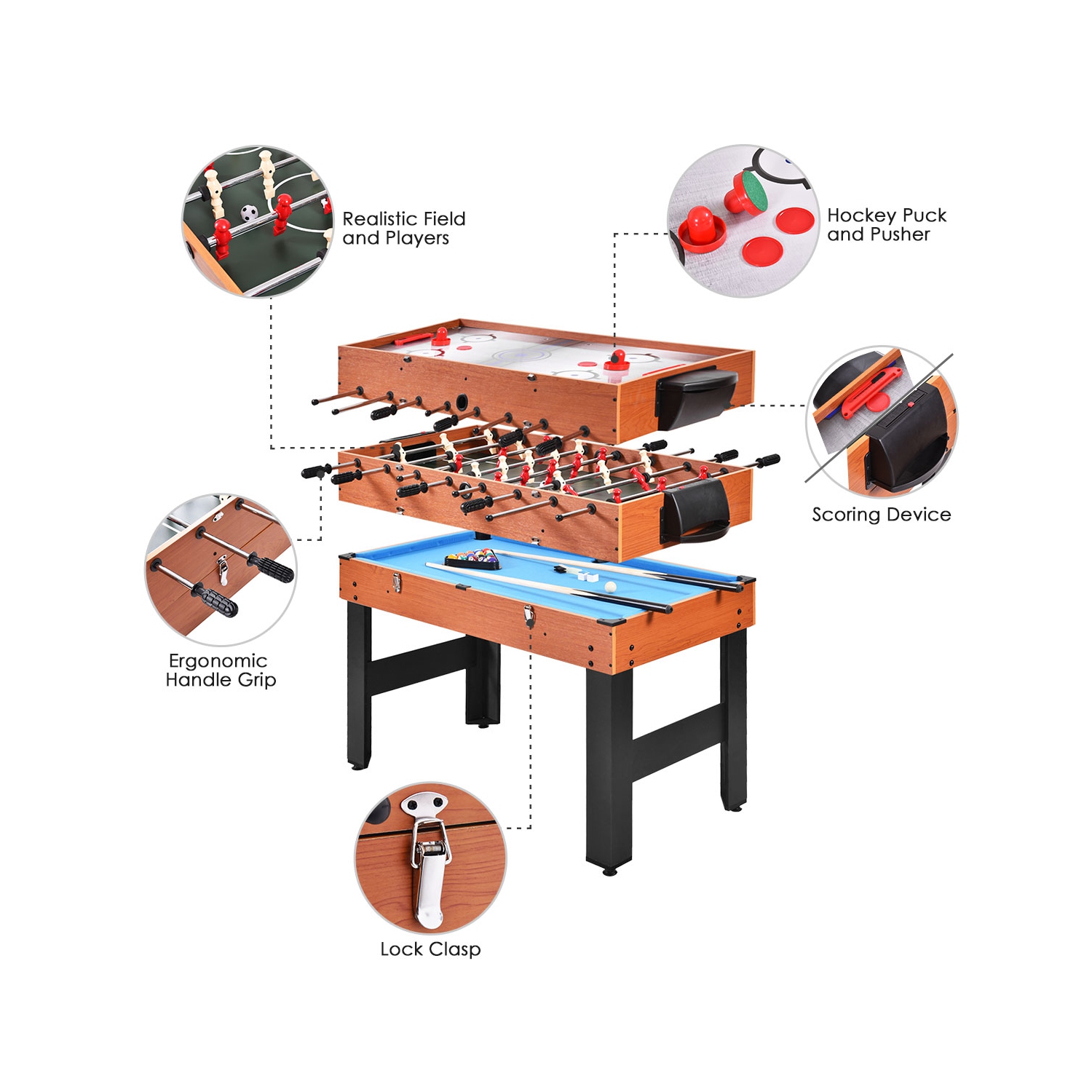 Realistic Field and Players

Hockey Puck and Pusher

Scoring Device

Ergonomic Handle Grip

Lock Clasp