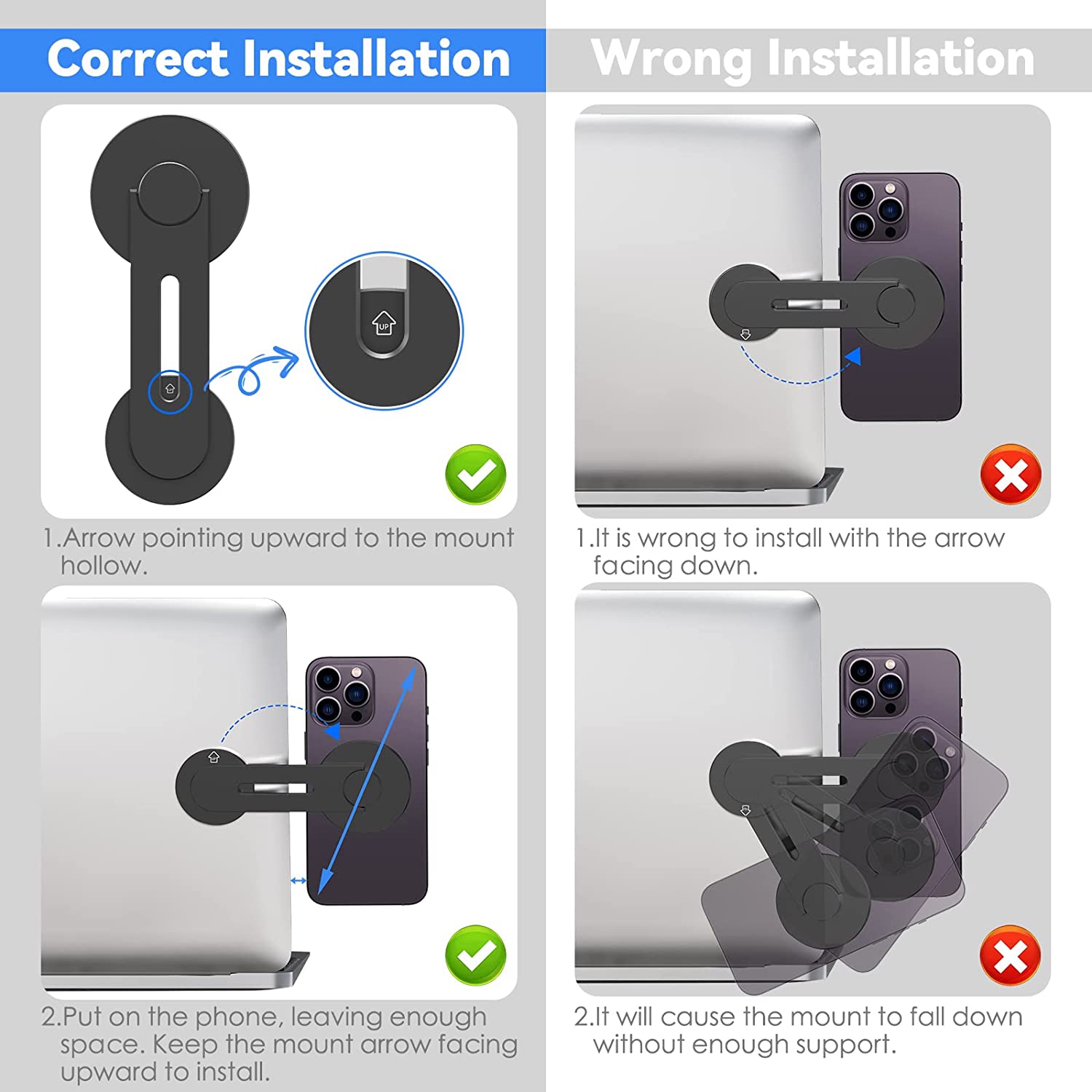 Correct Installation

UP

1.Arrow pointing upward to the mount hollow.

2.Put on the phone, leaving enough space. Keep the mount arrow facing upward to install.

Wrong Installation

1.It is wrong to install with the arrow facing down.

2.It will cause the mount to fall down without enough support.