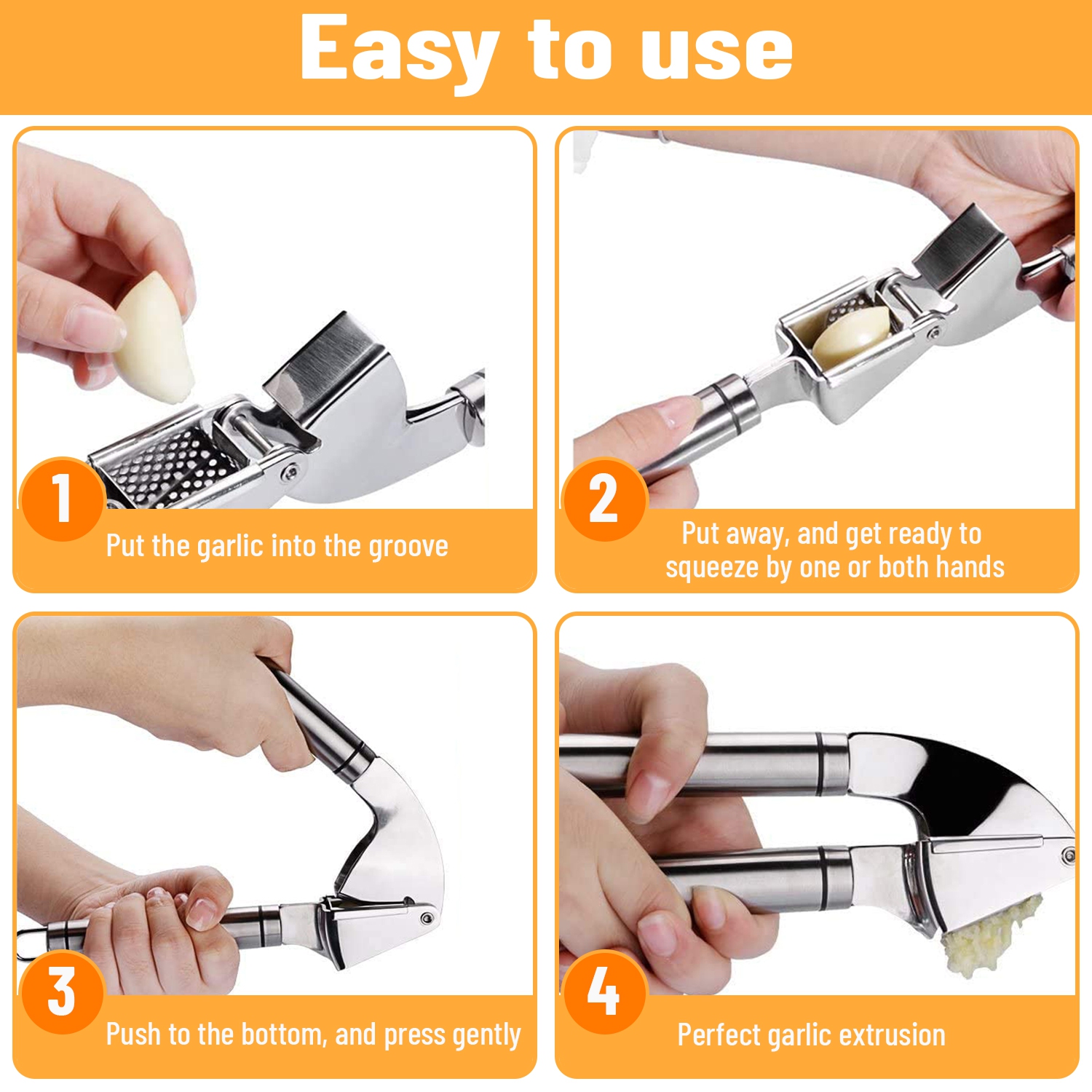 Easy to use

1
Put the garlic into the groove

2
Put away, and get ready to squeeze by one or both hands

3
Push to the bottom, and press gently

4
Perfect garlic extrusion