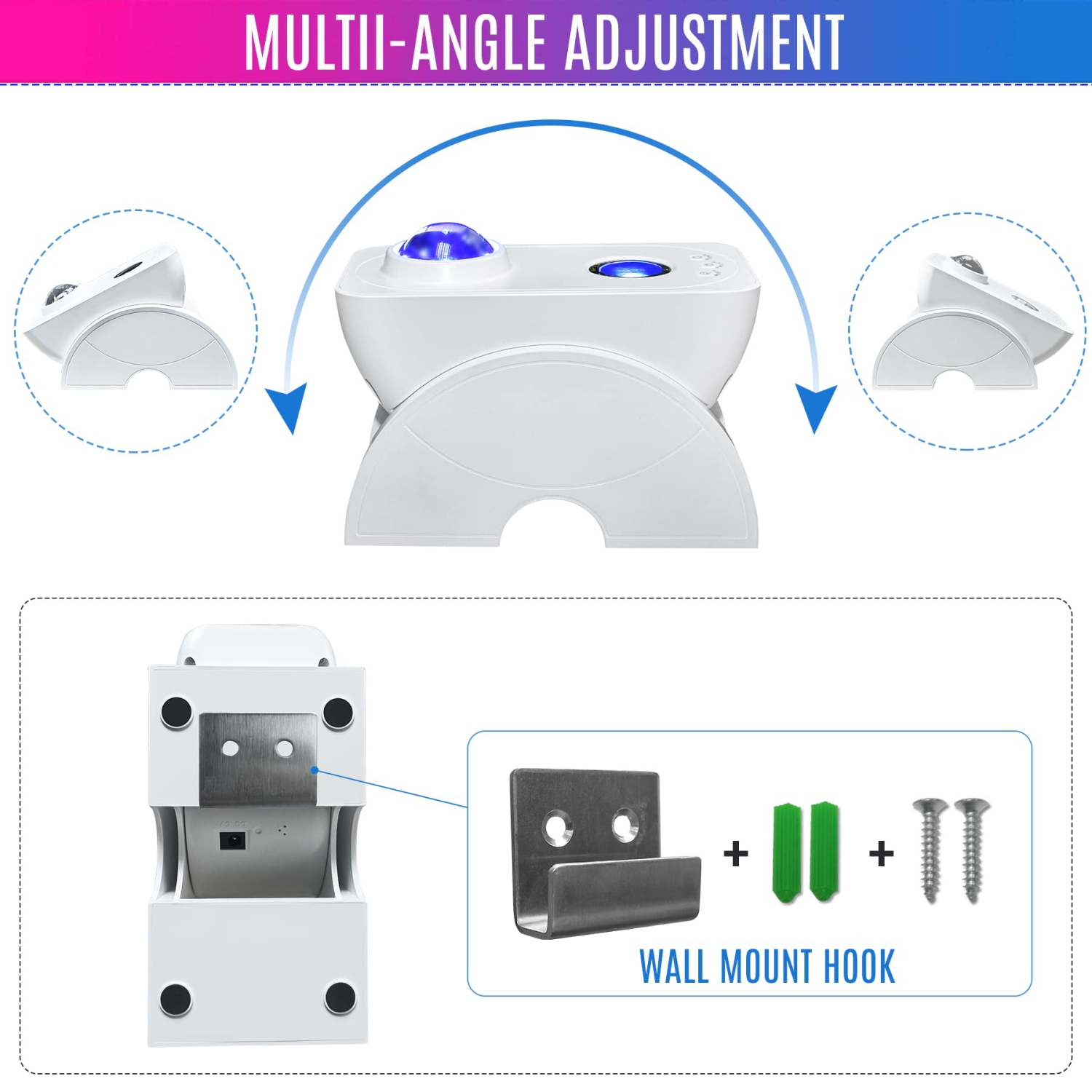 MULTII-ANGLE ADJUSTMENT

+ +

WALL MOUNT HOOK