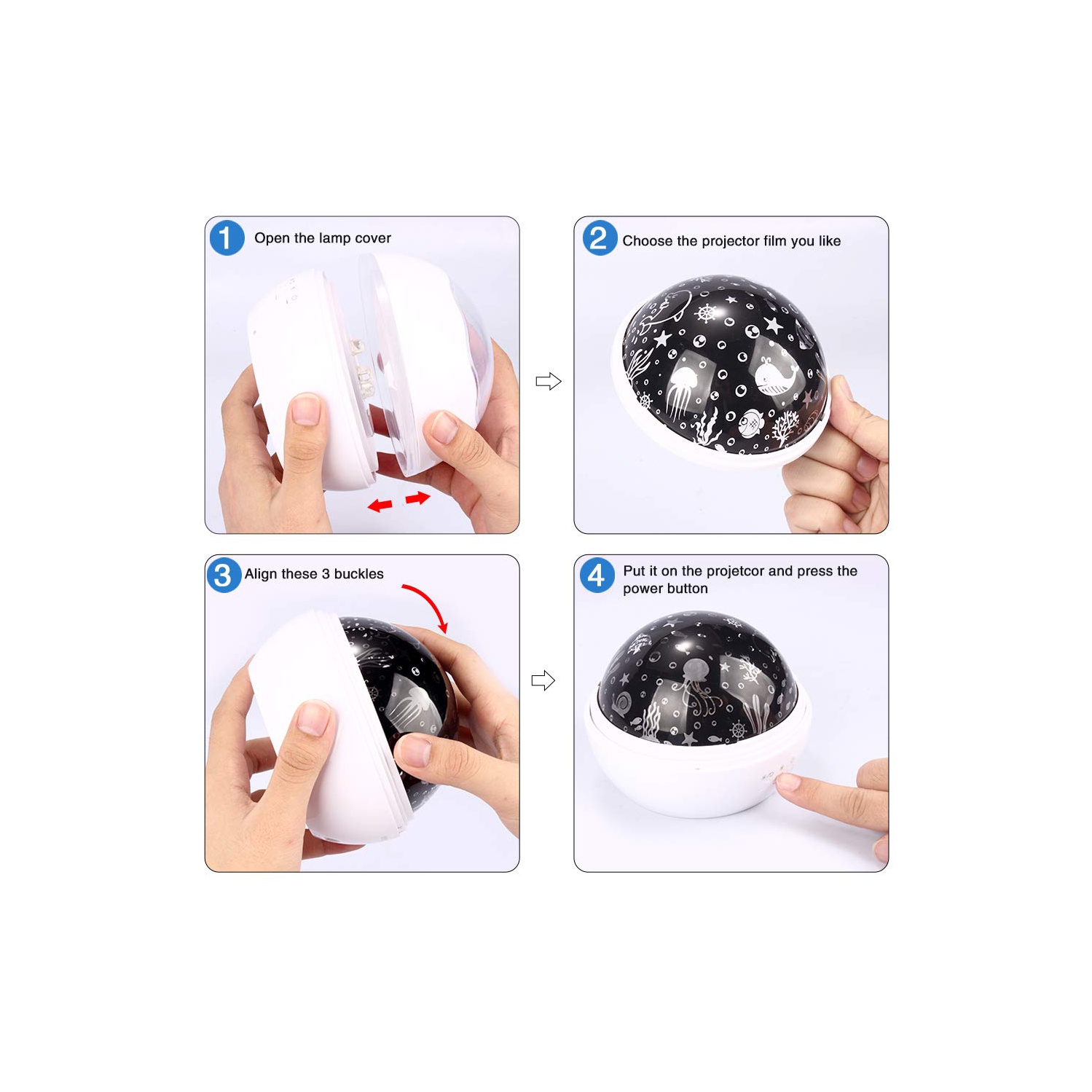 1 Open the lamp cover

2 Choose the projector film you like

3 Align these 3 buckles

4 Put it on the projetcor and press the power button