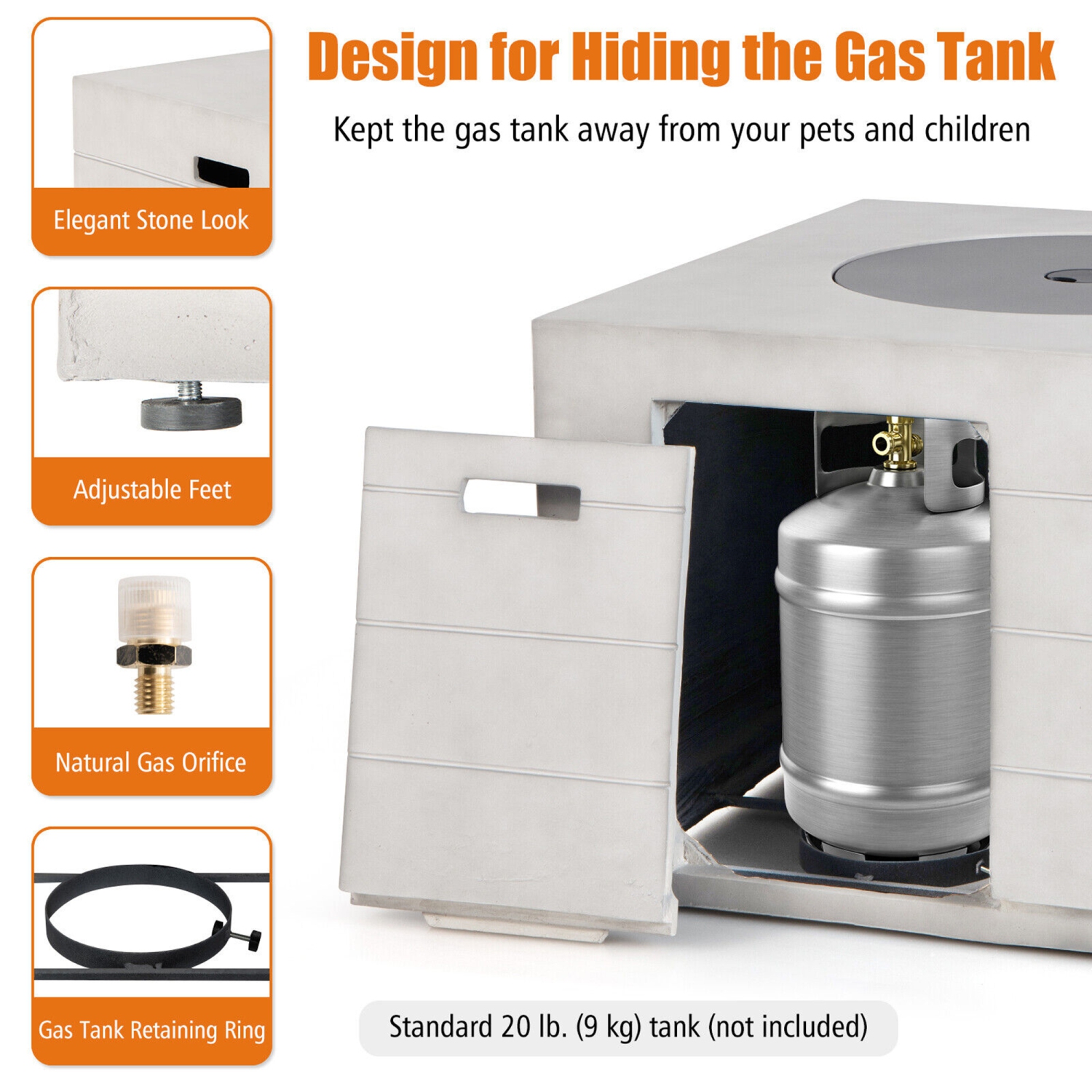 Design for Hiding the Gas Tank

Kept the gas tank away from your pets and children

Elegant Stone Look

Adjustable Feet

Natural Gas Orifice

Gas Tank Retaining Ring

Standard 20 lb. (9 kg) tank (not included)