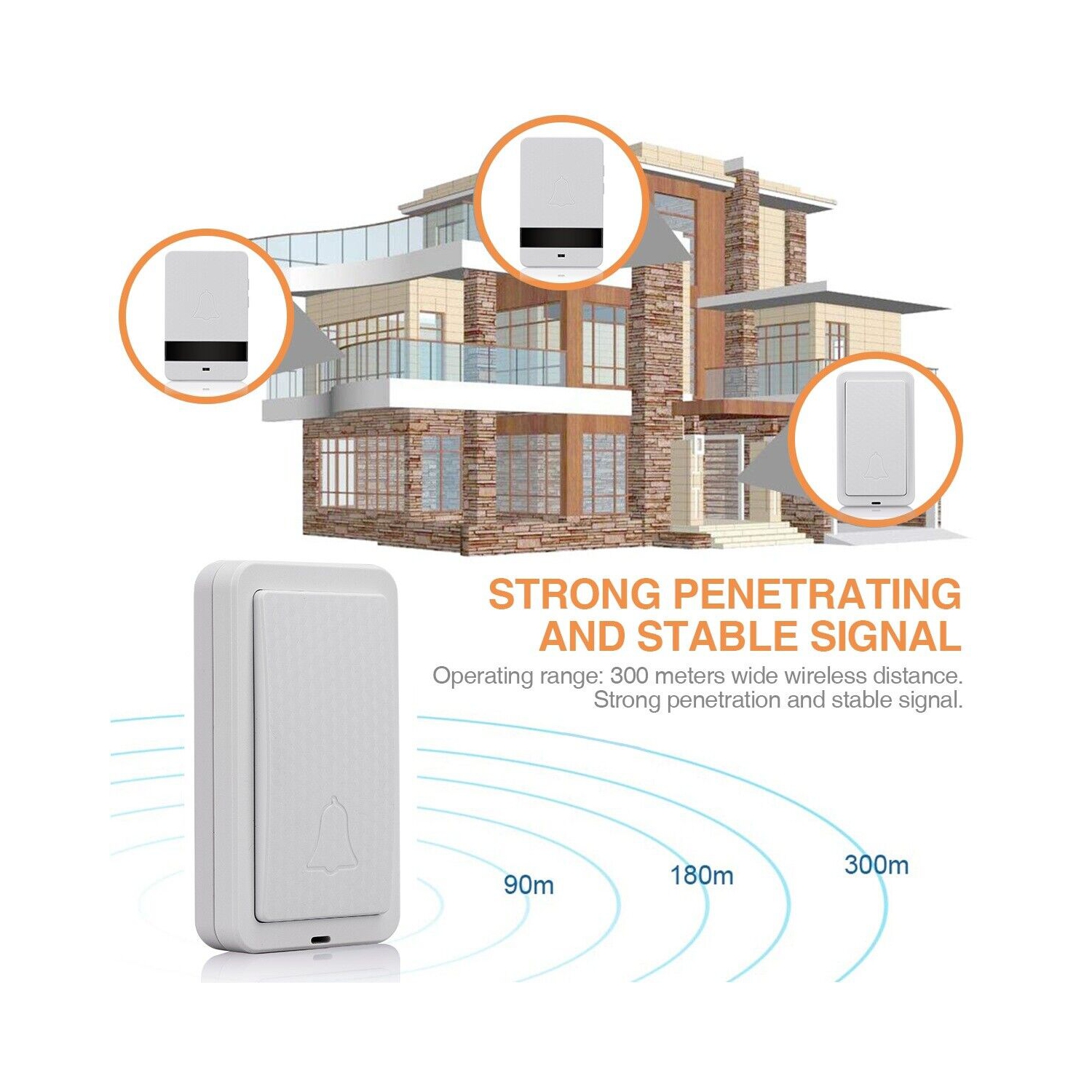 STRONG PENETRATING AND STABLE SIGNAL

Operating range: 300 meters wide wireless distance. Strong penetration and stable signal.

90m

180m

300m