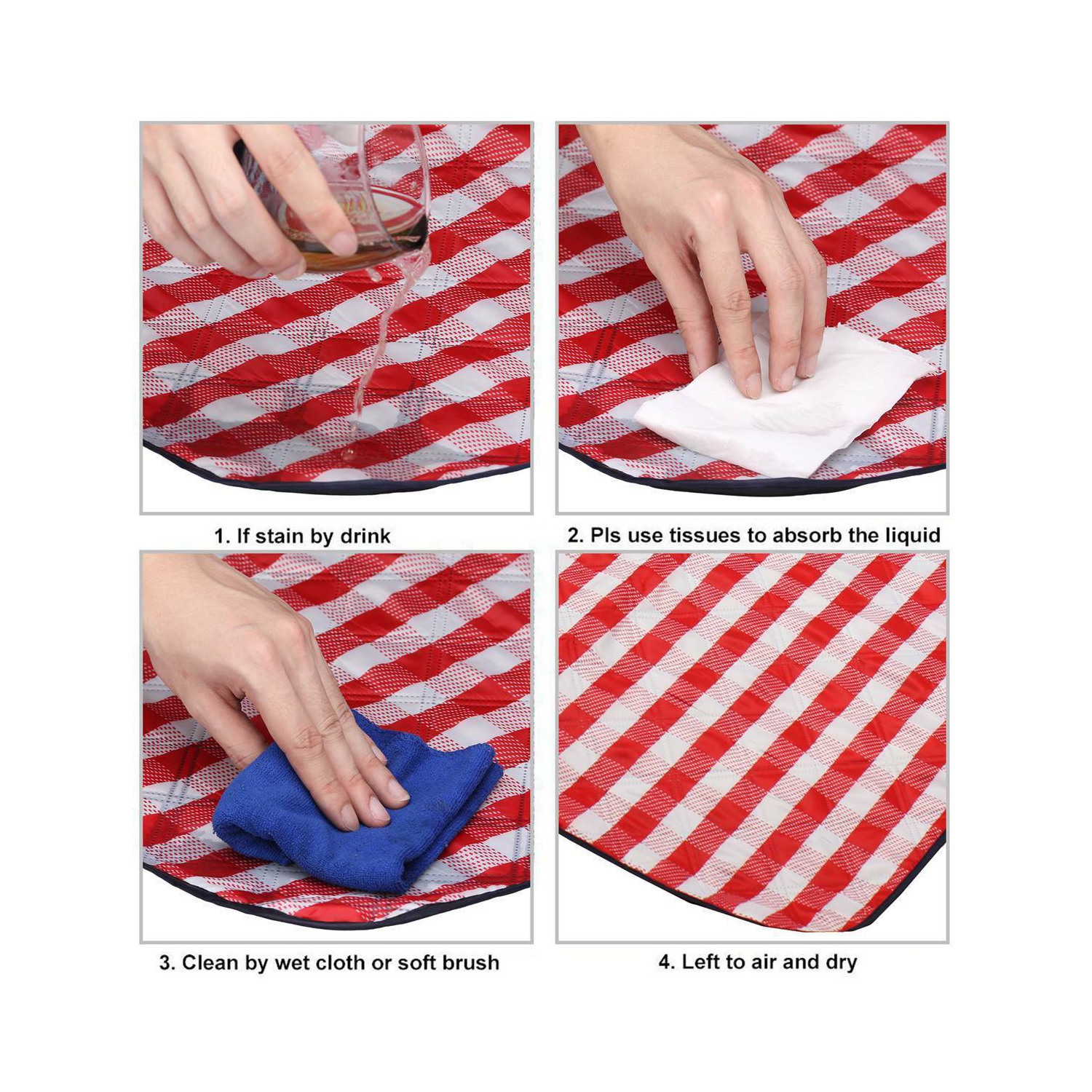 1. If stain by drink

2. Pls use tissues to absorb the liquid

3. Clean by wet cloth or soft brush

4. Left to air and dry