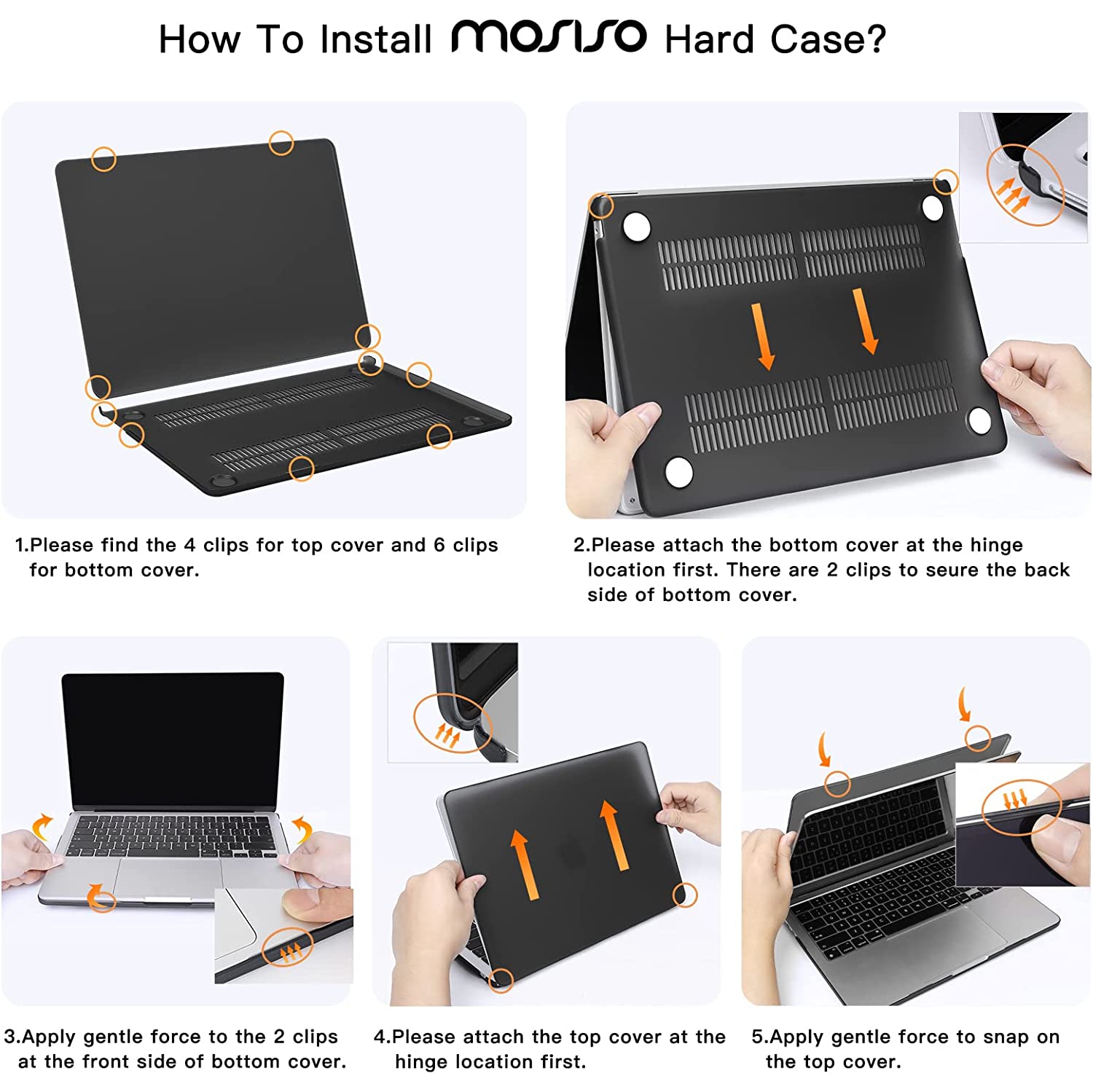 How To Install MOSISO Hard Case?

1.Please find the 4 clips for top cover and 6 clips for bottom cover.

2.Please attach the bottom cover at the hinge location first. There are 2 clips to seure the back side of bottom cover.

3.Apply gentle force to the 2 clips at the front side of bottom cover.

4.Please attach the top cover at the hinge location first.

5.Apply gentle force to snap on the top cover.