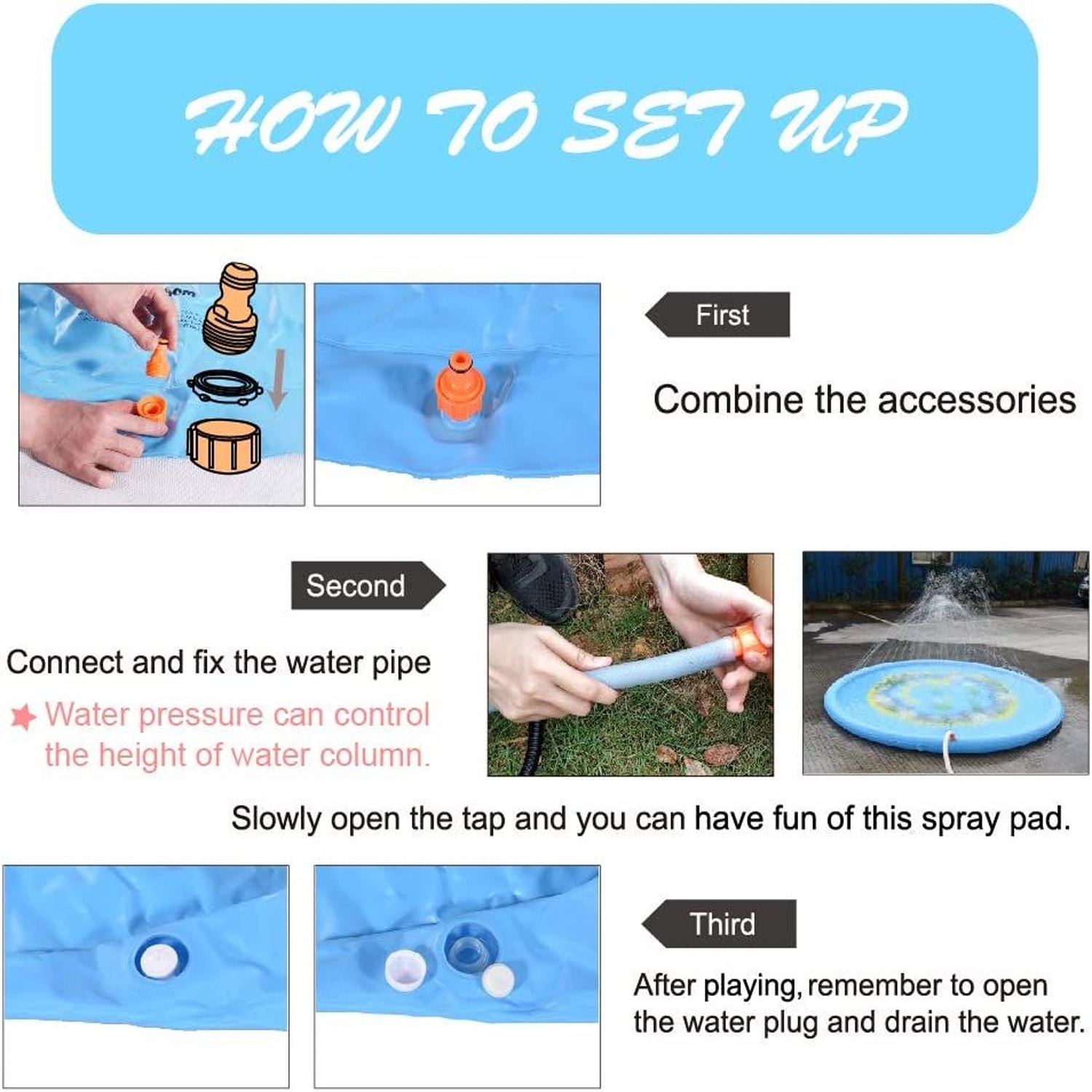 HOW TO SET UP

First

Combine the accessories

Second

Connect and fix the water pipe

Water pressure can control the height of water column.

Slowly open the tap and you can have fun of this spray pad.

Third

After playing, remember to open the water plug and drain the water.