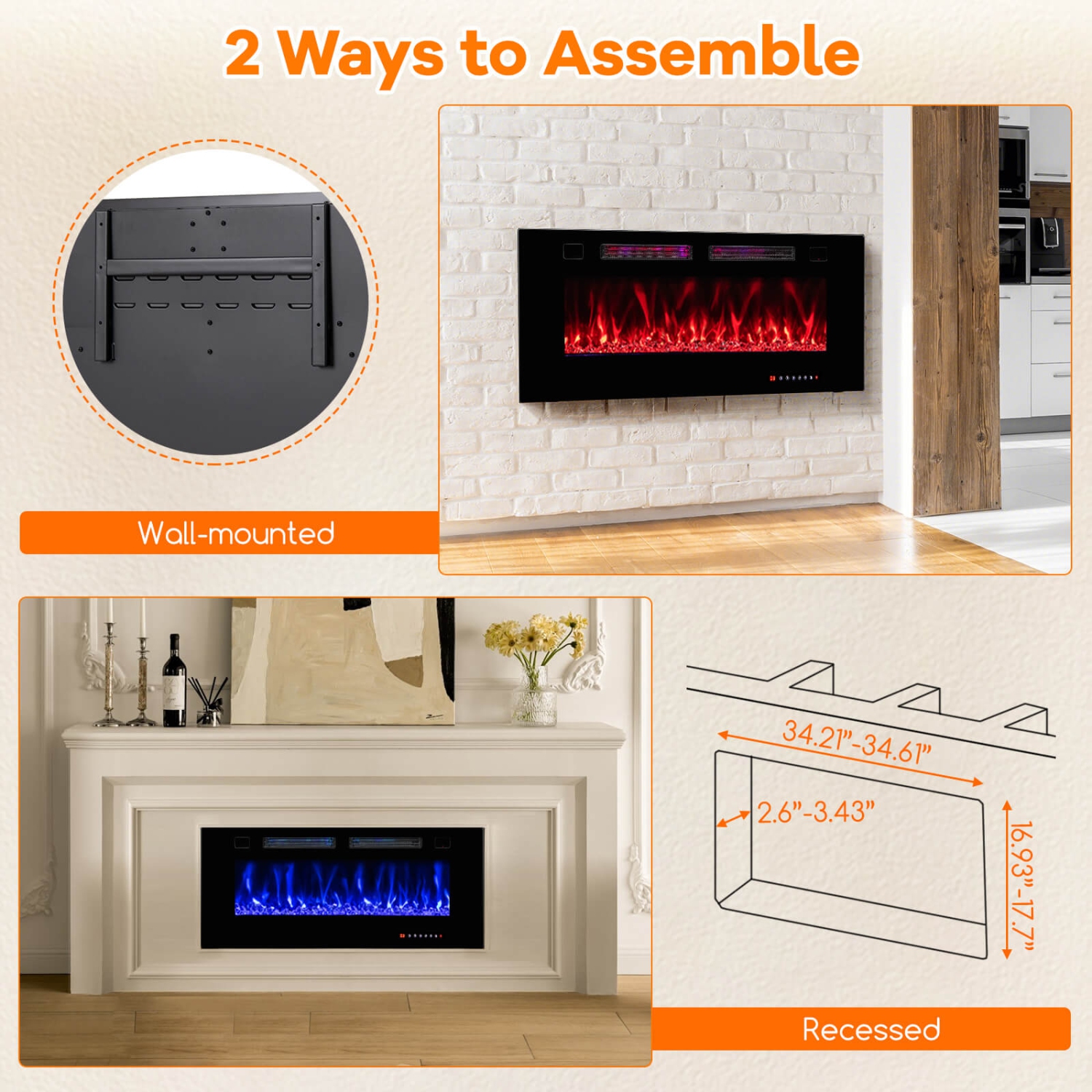 2 Ways to Assemble

Wall-mounted

34.21"-34.61"

2.6"-3.43"

16.93"-17.7"

Recessed