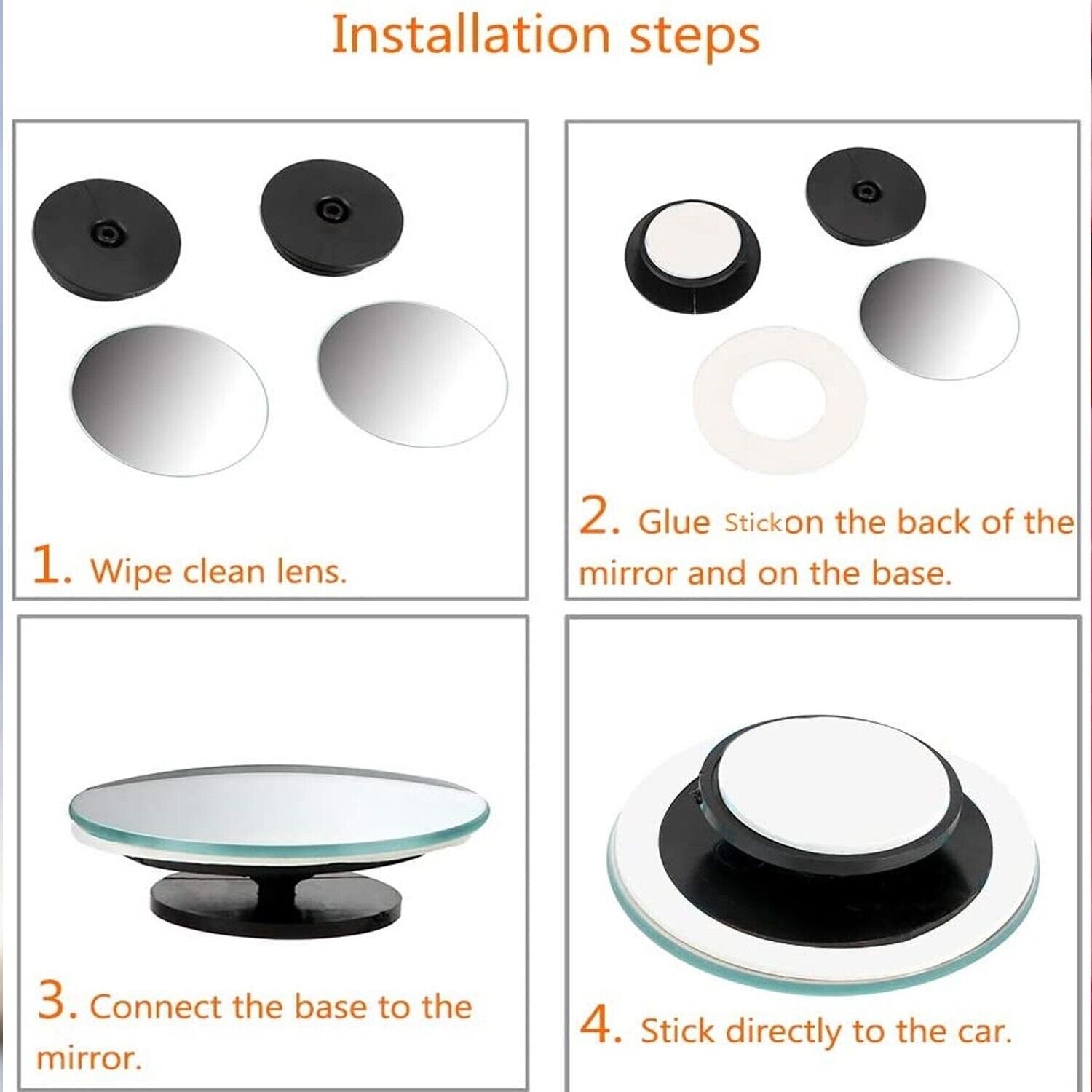 Installation steps

1. Wipe clean lens.

2. Glue Stickon the back of the mirror and on the base.

3. Connect the base to the mirror.

4. Stick directly to the car.