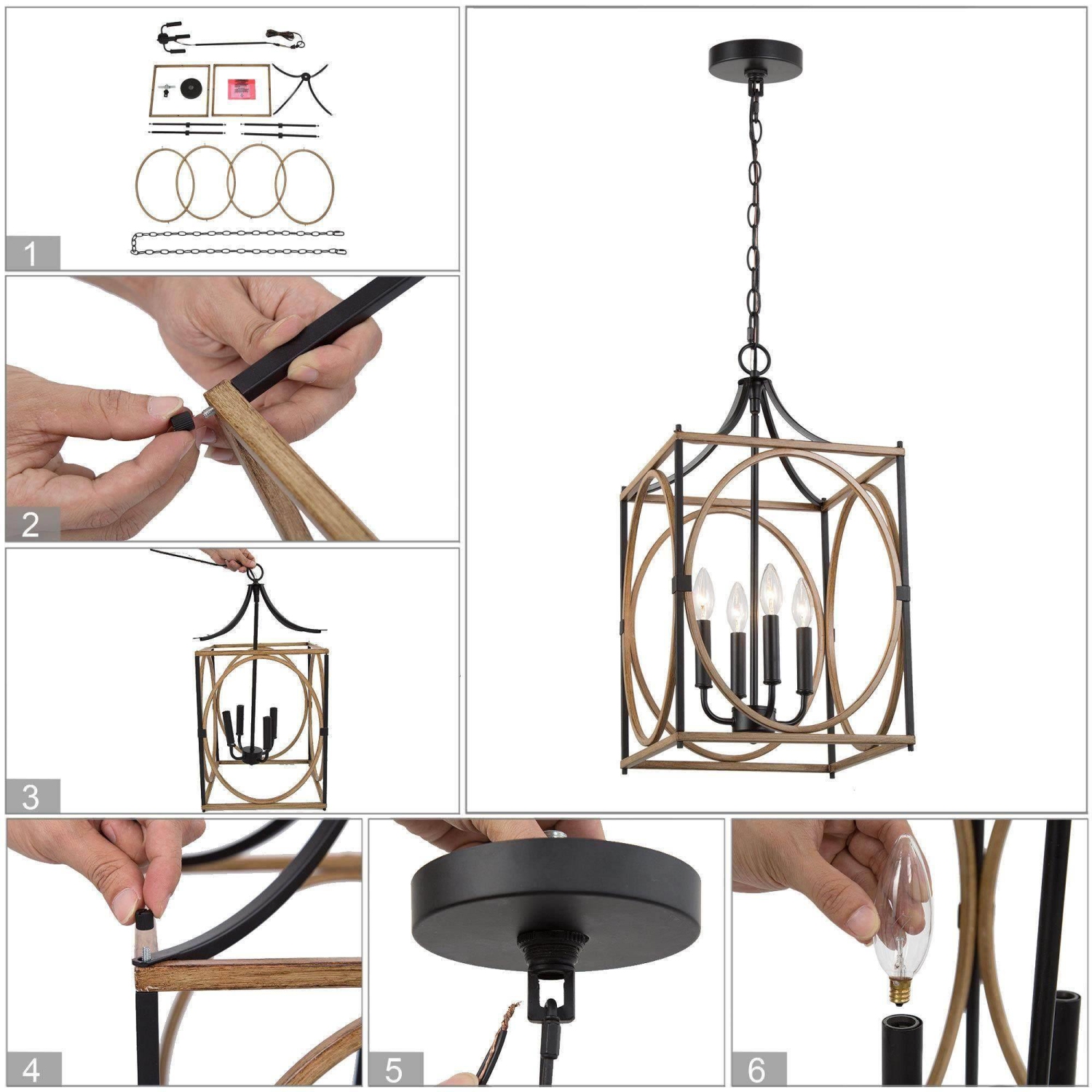 1

2

3

4

5

6