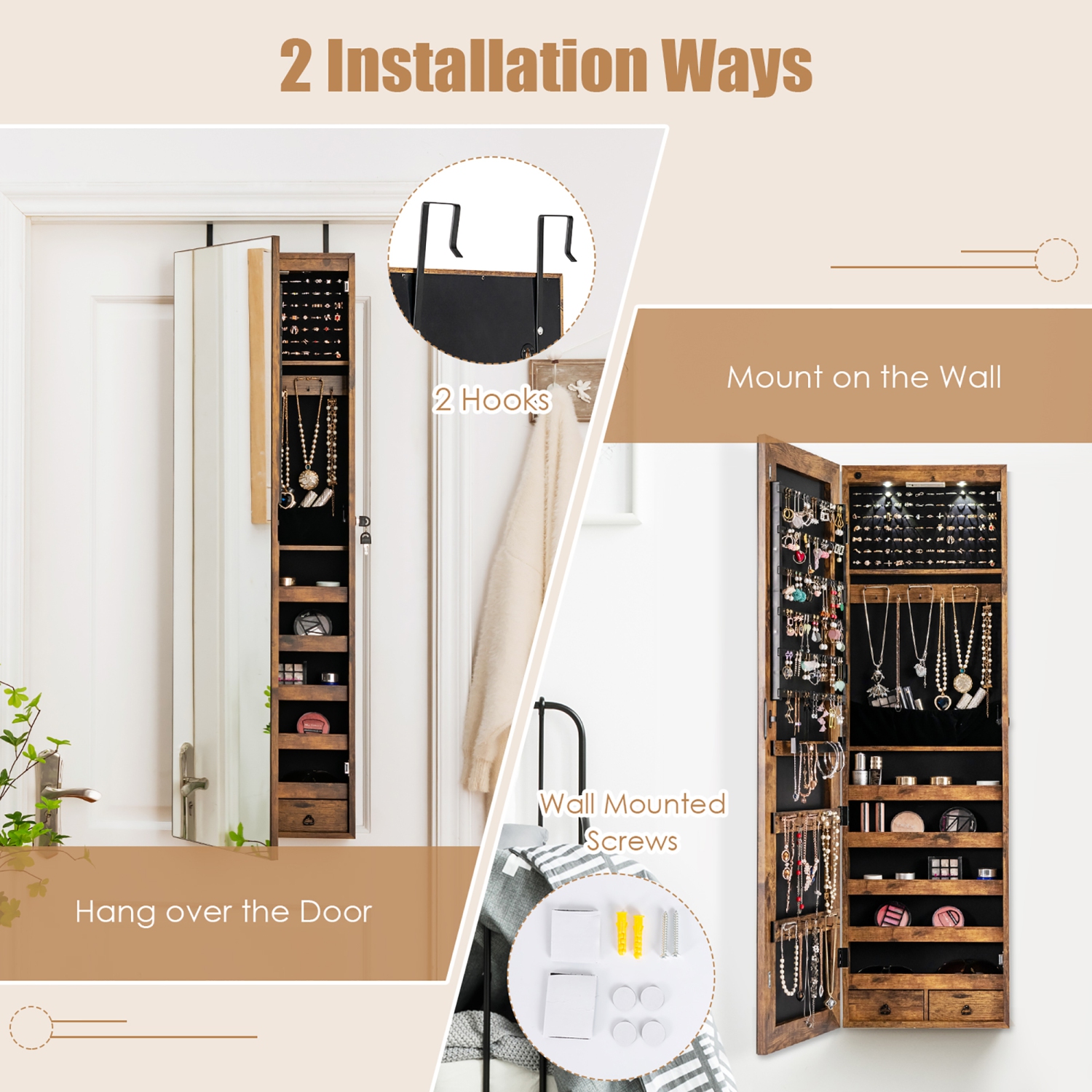 2 Installation Ways

2 Hooks

Mount on the Wall

Hang over the Door

Wall Mounted Screws