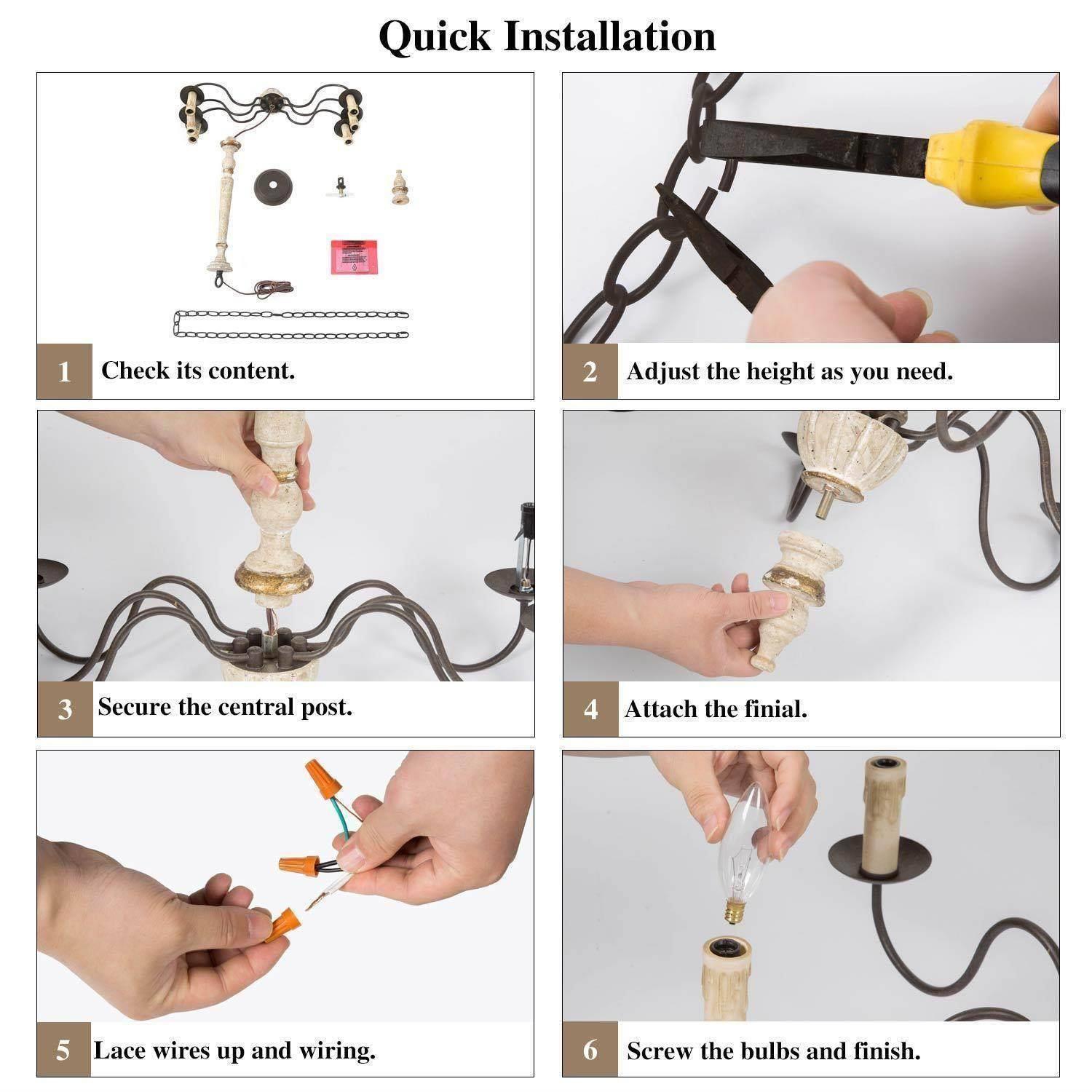 Quick Installation

1 Check its content.

2 Adjust the height as you need.

3 Secure the central post.

4 Attach the finial.

5 Lace wires up and wiring.

6 Screw the bulbs and finish.