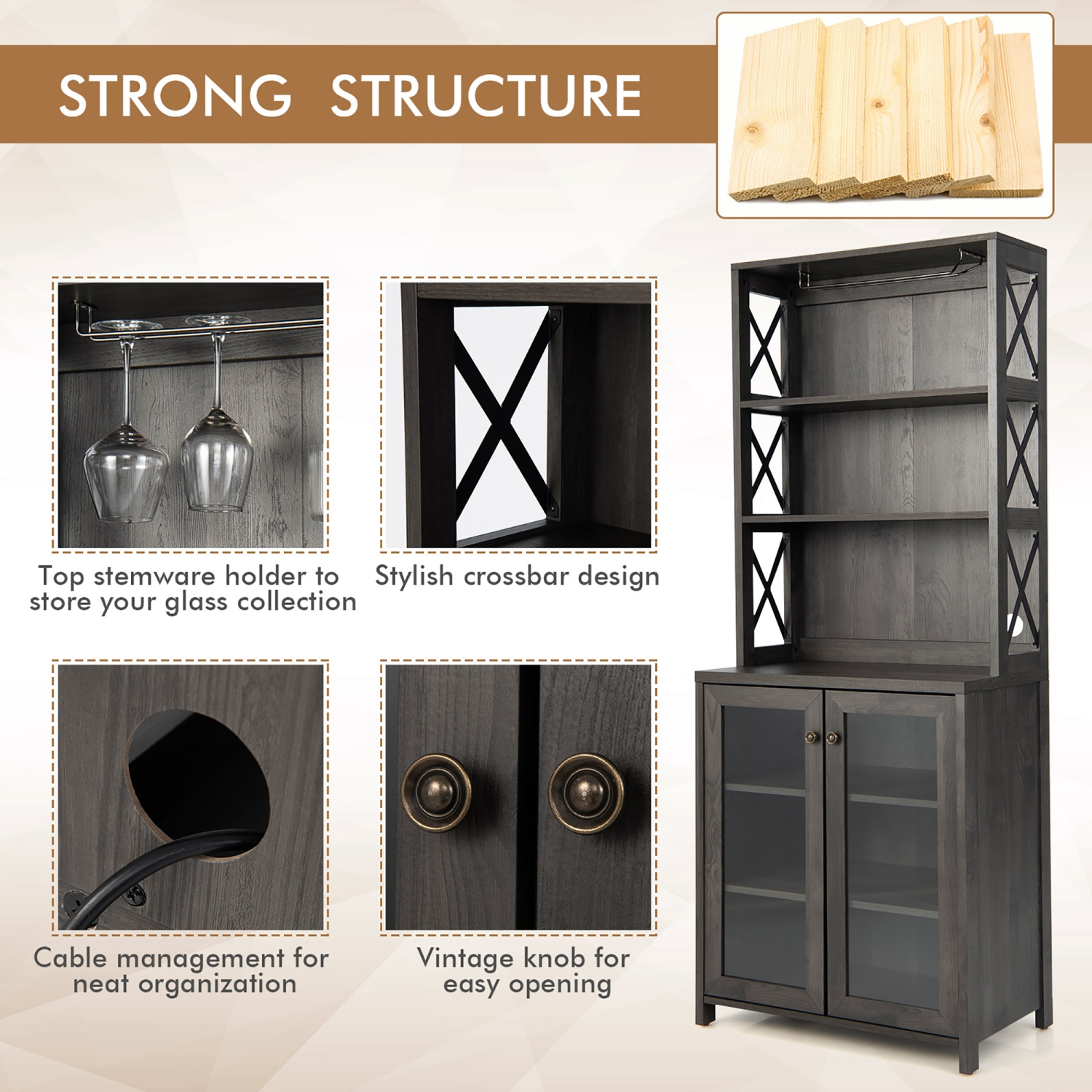 STRONG STRUCTURE

Top stemware holder to store your glass collection

Stylish crossbar design

Cable management for neat organization

Vintage knob for easy opening