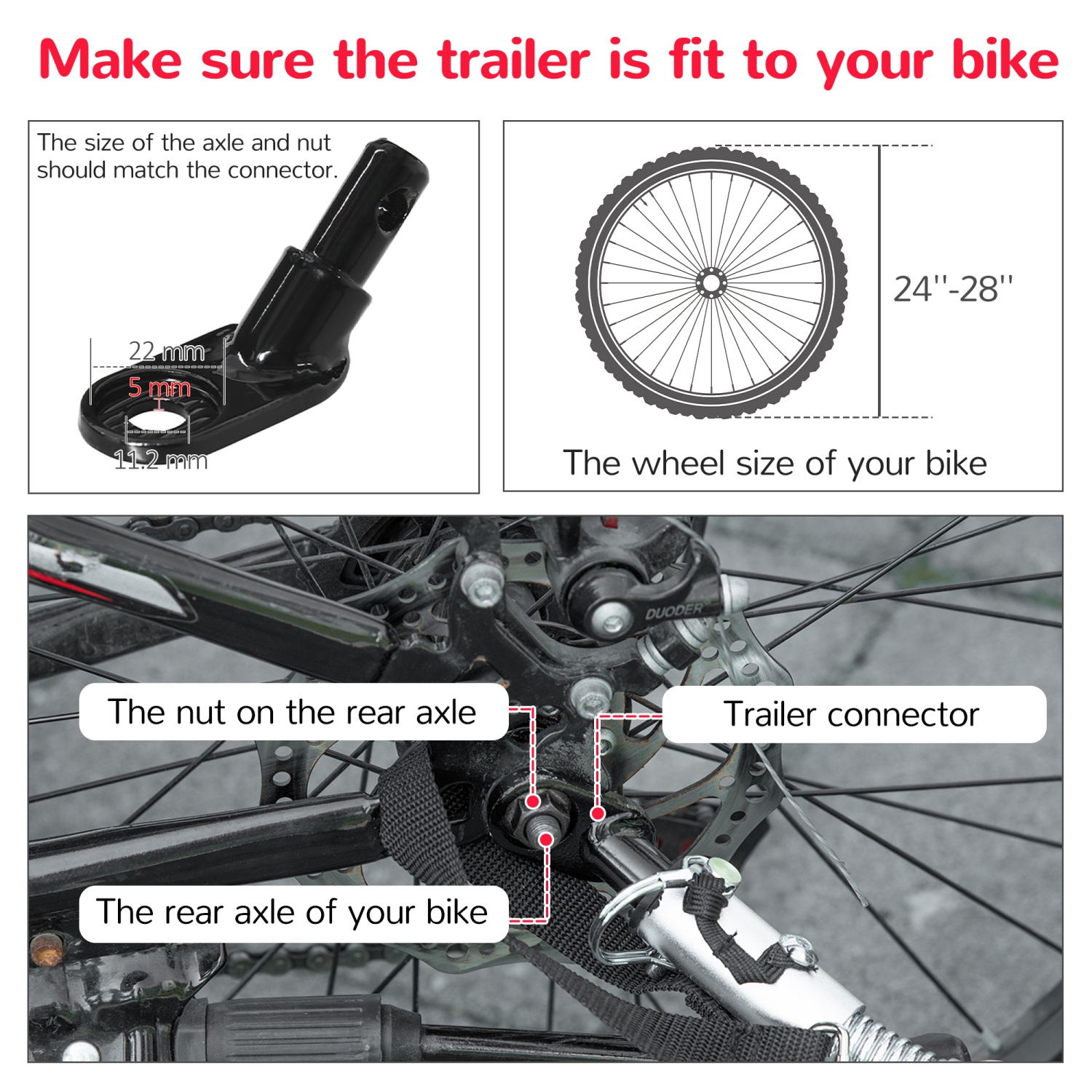 Make sure the trailer is fit to your bike

The size of the axle and nut should match the connector.

22 mm

5 mm

11.2 mm

24''-28''

The wheel size of your bike

DUODER

The nut on the rear axle

Trailer connector

The rear axle of your bike