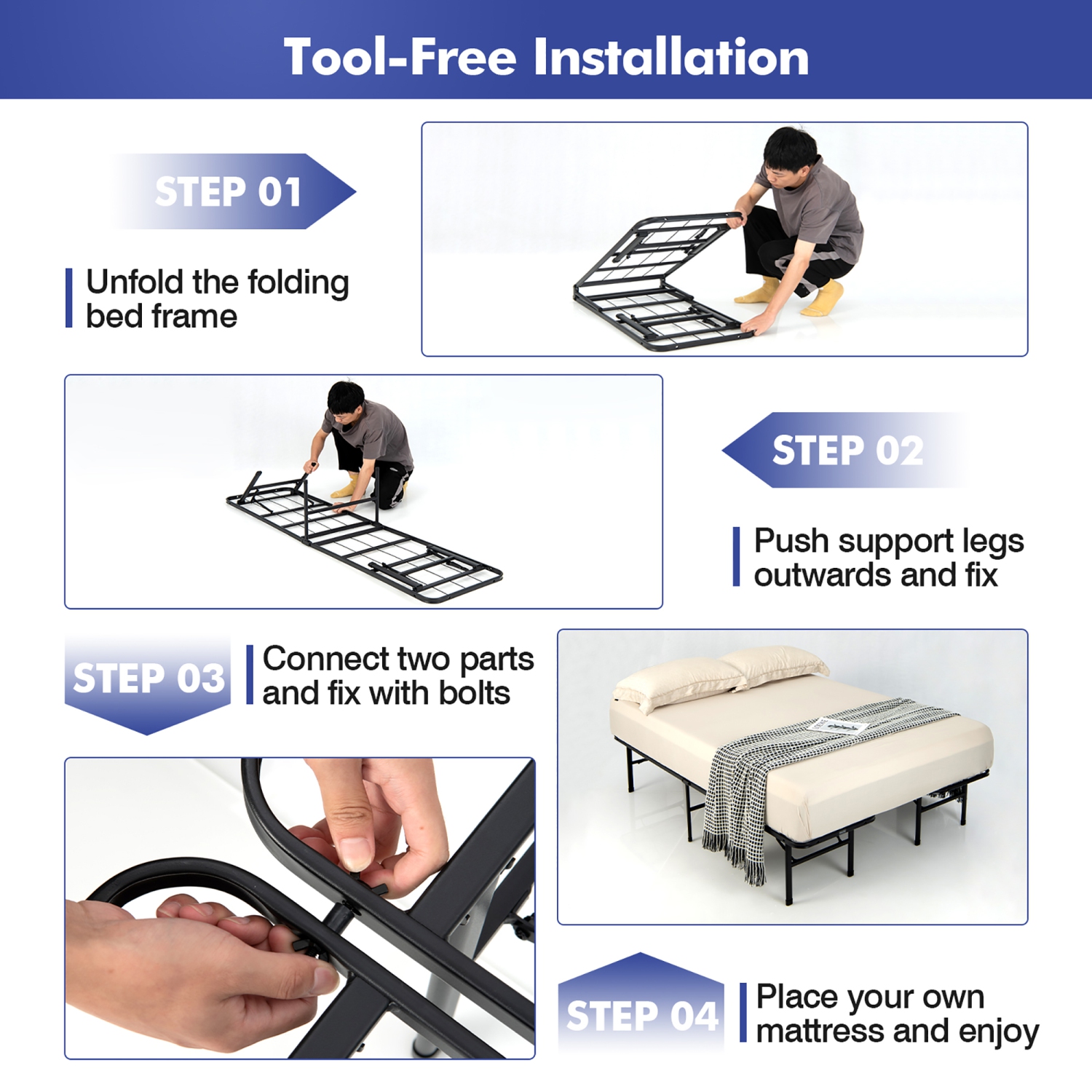 Tool-Free Installation

STEP 01

Unfold the folding bed frame

STEP 02

Push support legs outwards and fix

STEP 03

Connect two parts and fix with bolts

STEP 04

Place your own mattress and enjoy