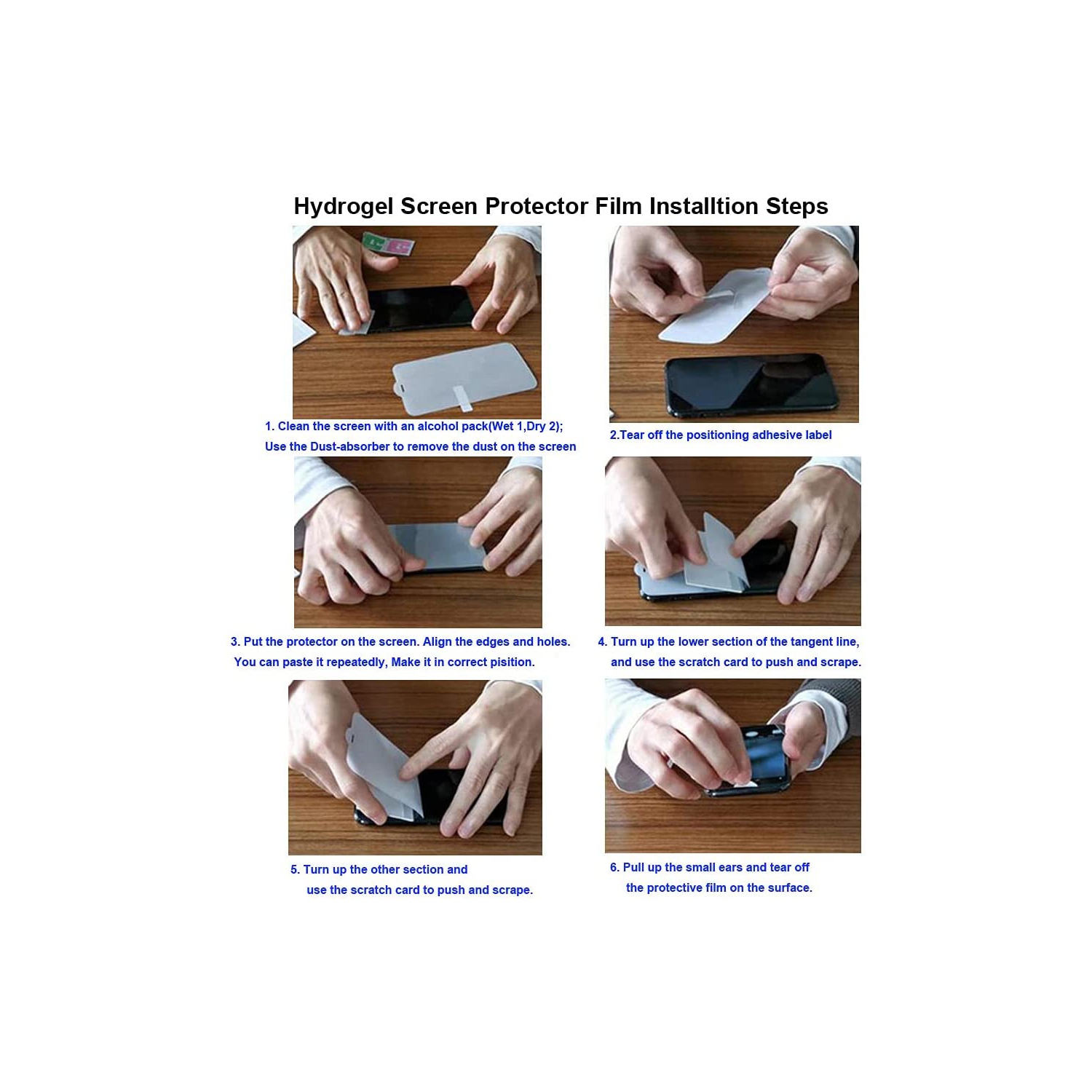 Hydrogel Screen Protector Film Installtion Steps

1. Clean the screen with an alcohol pack(Wet 1,Dry 2);
Use the Dust-absorber to remove the dust on the screen

2.Tear off the positioning adhesive label

3. Put the protector on the screen. Align the edges and holes.
You can paste it repeatedly, Make it in correct pisition.

4. Turn up the lower section of the tangent line,
and use the scratch card to push and scrape.

5. Turn up the other section and
use the scratch card to push and scrape.

6. Pull up the small ears and tear off
the protective film on the surface.